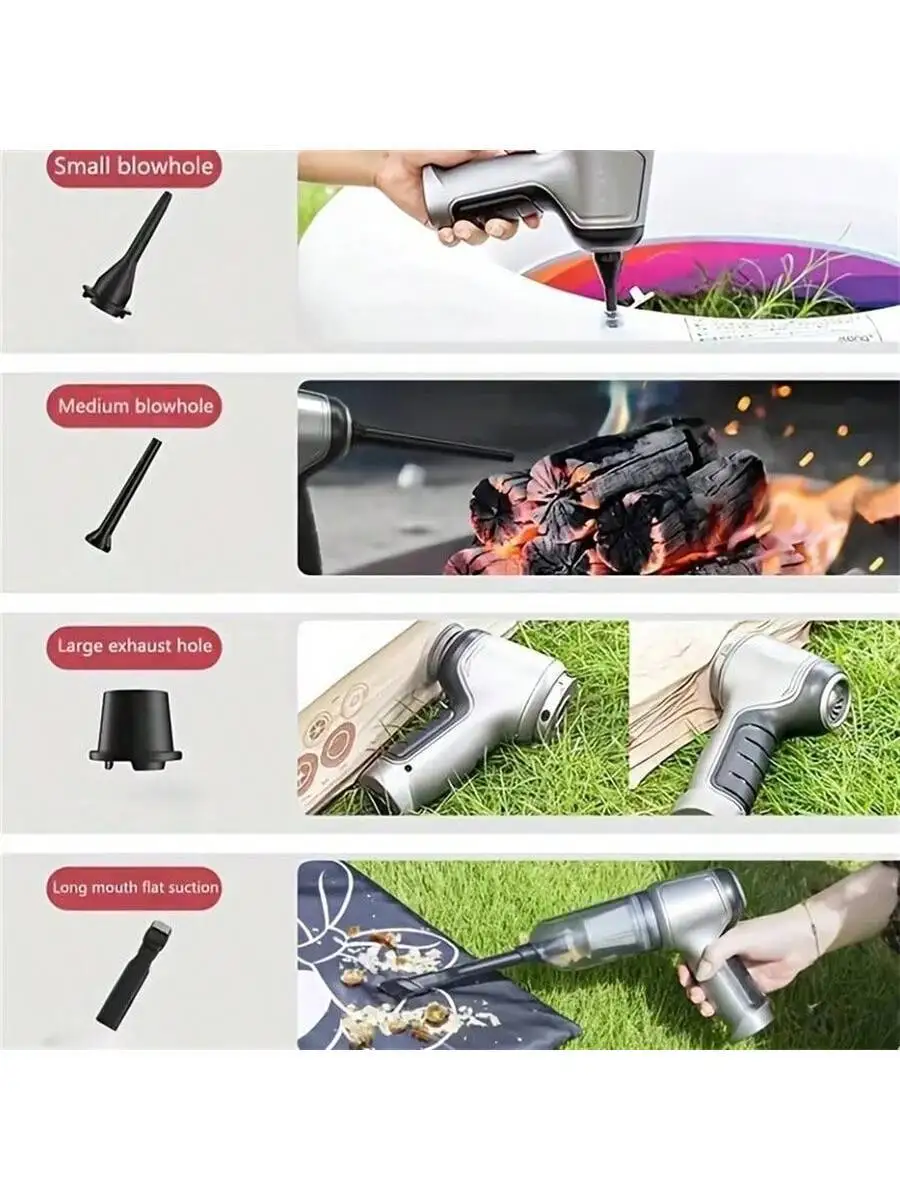 Small blowhole

Medium blowhole

Large exhaust hole

Long mouth flat suction