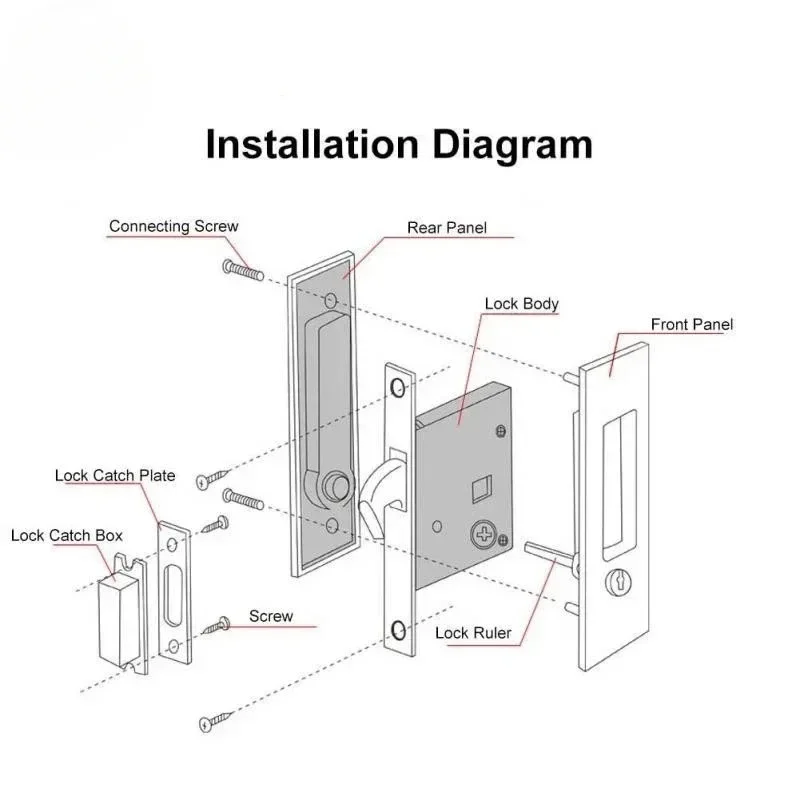 Installation Diagram

Connecting Screw

Rear Panel

Lock Body

Front Panel

Lock Catch Plate

Lock Catch Box

Screw

Lock Ruler