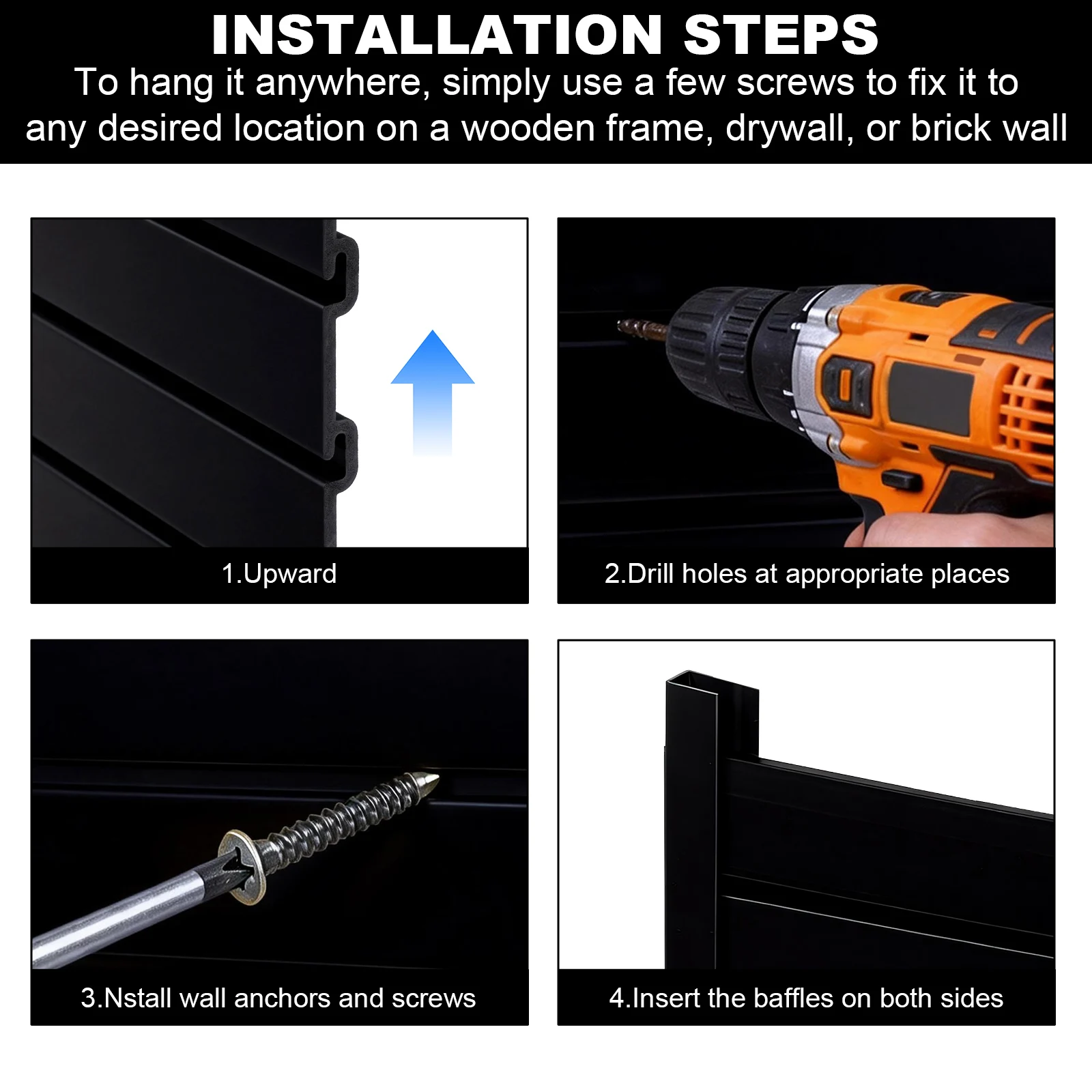 INSTALLATION STEPS

To hang it anywhere, simply use a few screws to fix it to any desired location on a wooden frame, drywall, or brick wall

1.Upward

2.Drill holes at appropriate places

3.Nstall wall anchors and screws

4.Insert the baffles on both sides