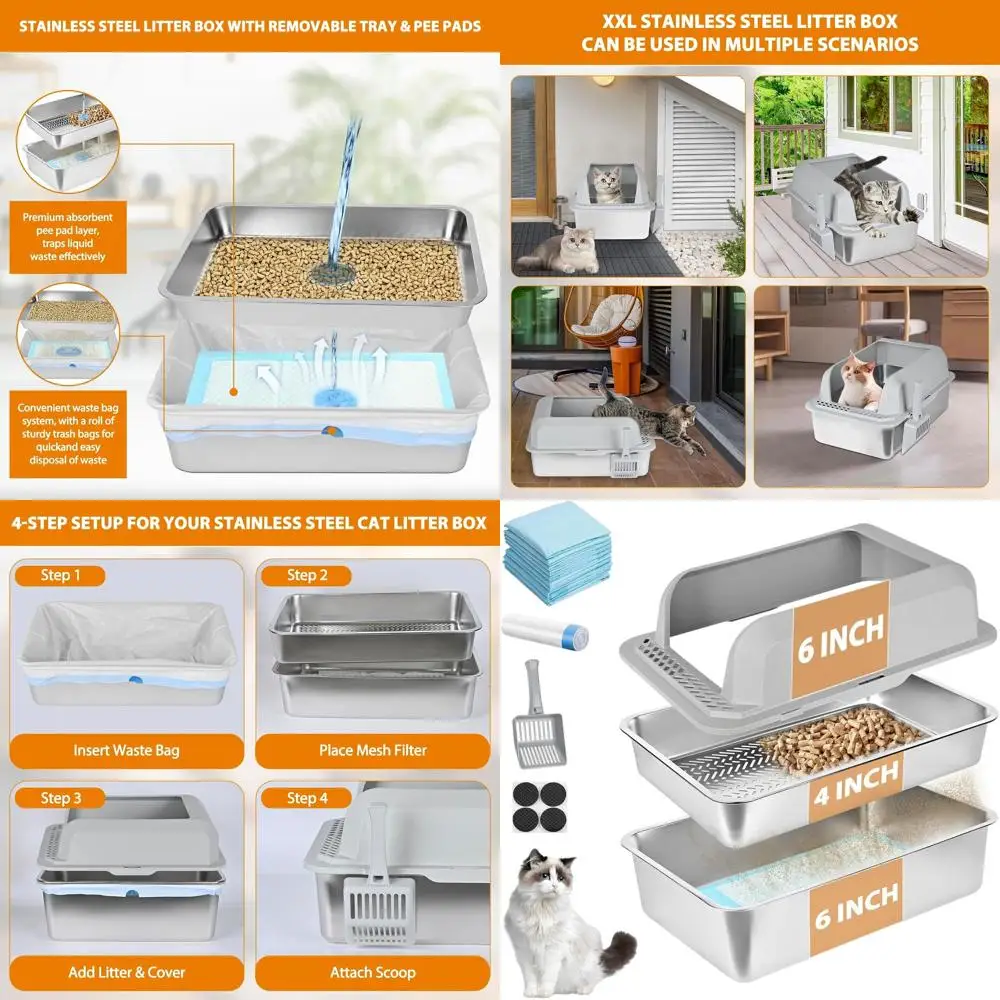 STAINLESS STEEL LITTER BOX WITH REMOVABLE TRAY & PEE PADS

Premium absorbent pee pad layer, traps liquid waste effectively

Convenient waste bag system, with a roll of sturdy trash bags for quickand easy disposal of waste

XXL STAINLESS STEEL LITTER BOX CAN BE USED IN MULTIPLE SCENARIOS

4-STEP SETUP FOR YOUR STAINLESS STEEL CAT LITTER BOX

Step 1
Insert Waste Bag

Step 2
Place Mesh Filter

Step 3
Add Litter & Cover

Step 4
Attach Scoop

6 INCH
4 INCH
6 INCH