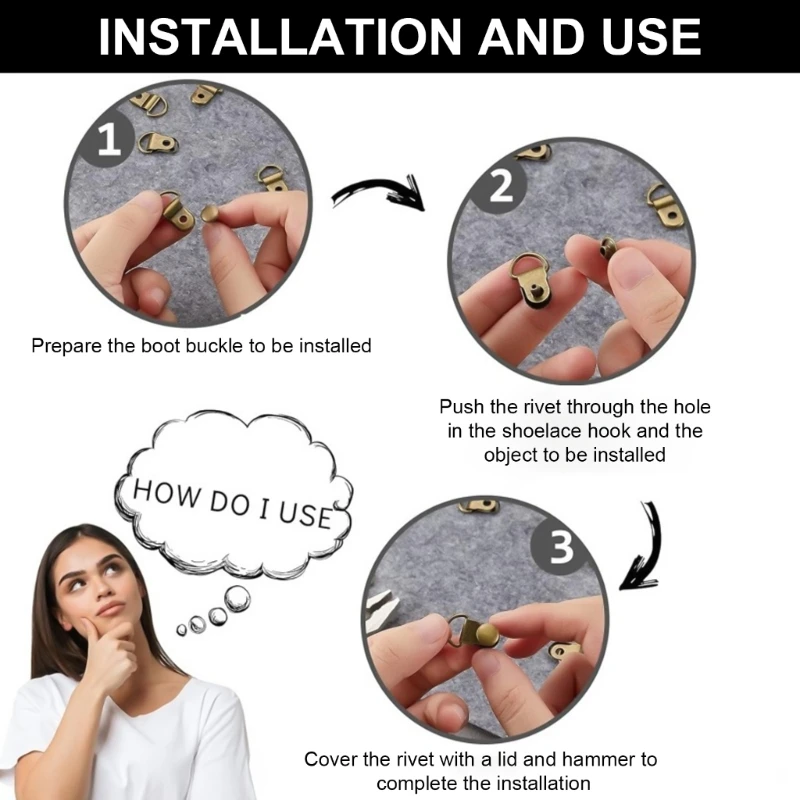 INSTALLATION AND USE

1

Prepare the boot buckle to be installed

2

Push the rivet through the hole in the shoelace hook and the object to be installed

HOW DO I USE

3

Cover the rivet with a lid and hammer to complete the installation