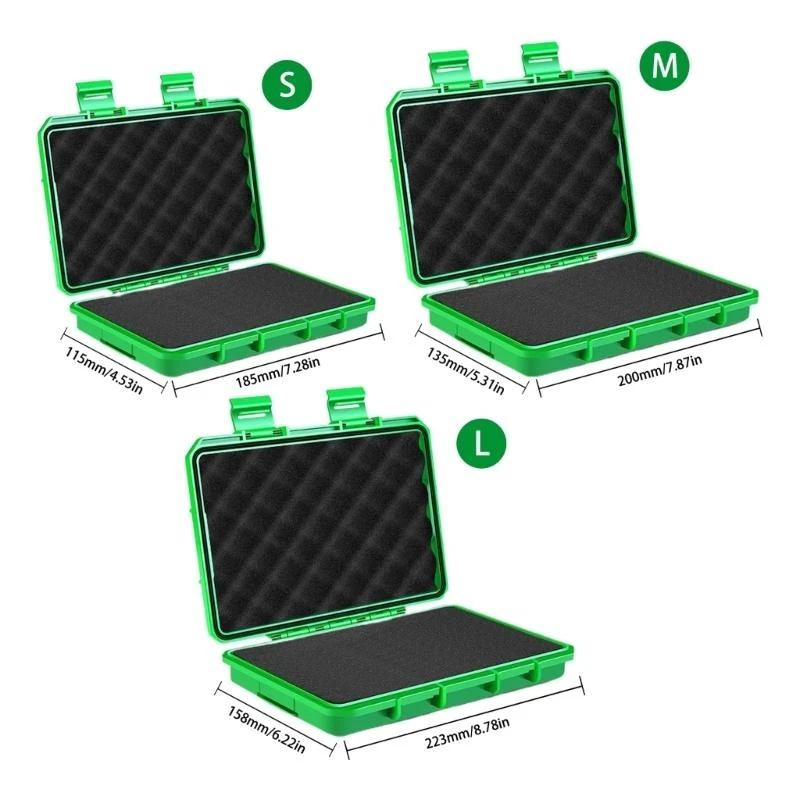 S

115mm/4.53in

185mm/7.28in

M

135mm/5.31in

200mm/7.87in

L

158mm/6.22in

223mm/8.78in