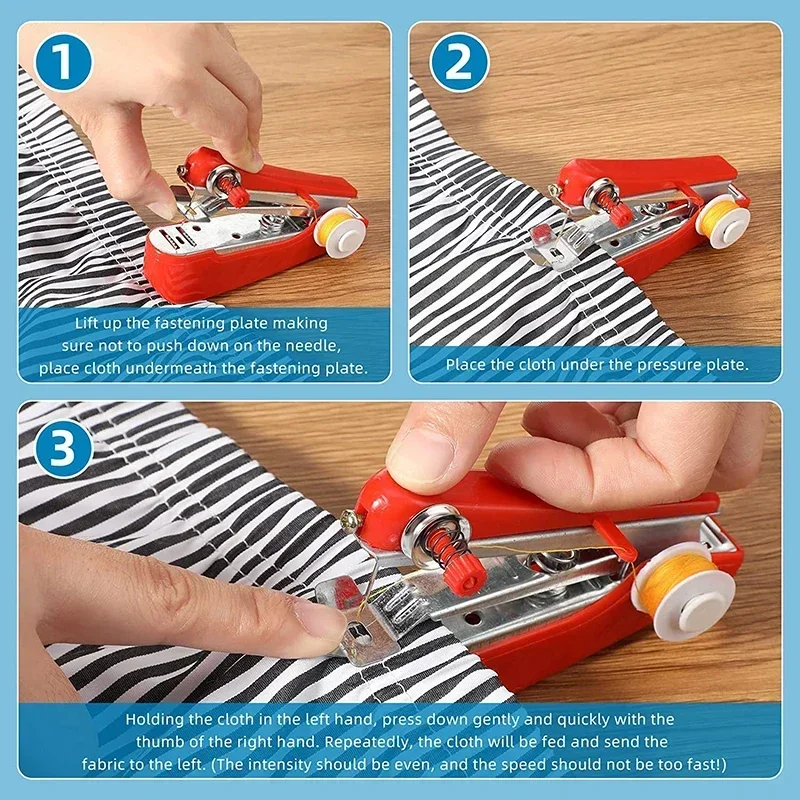 1

Lift up the fastening plate making sure not to push down on the needle, place cloth undermeath the fastening plate.

2

Place the cloth under the pressure plate.

3

Holding the cloth in the left hand, press down gently and quickly with the thumb of the right hand. Repeatedly, the cloth will be fed and send the fabric to the left. (The intensity should be even, and the speed should not be too fast!)