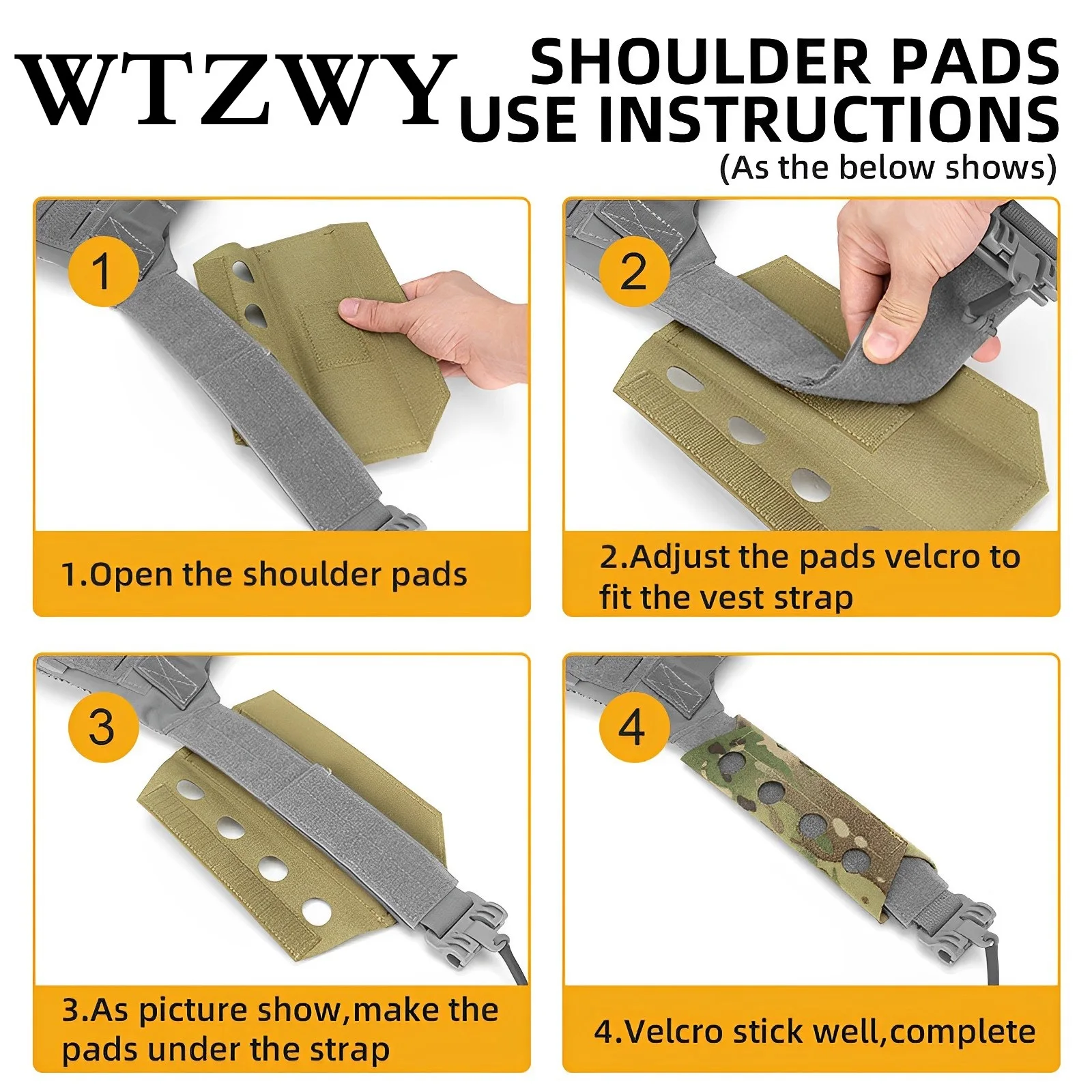 WTZWY

SHOULDER PADS USE INSTRUCTIONS
(As the below shows)

1

1.Open the shoulder pads

2

2.Adjust the pads velcro to fit the vest strap

3

3.As picture show,make the pads under the strap

4

4.Velcro stick well,complete