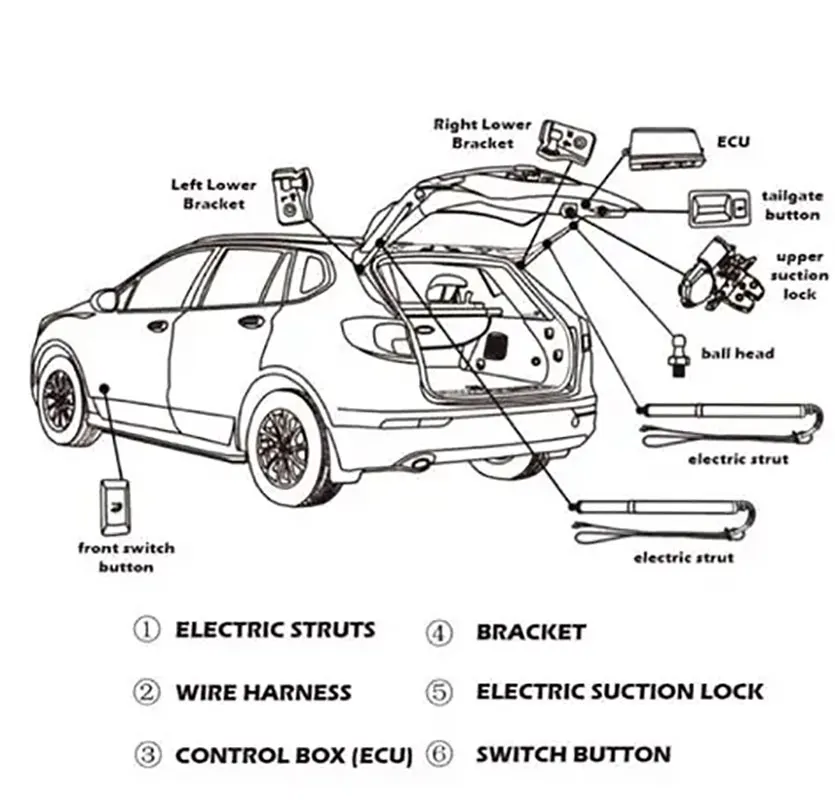 Right Lower Bracket

ECU

Left Lower Bracket

tailgate button

upper suction lock

ball head

electric strut

electric strut

front switch button

① ELECTRIC STRUTS

② WIRE HARNESS

③ CONTROL BOX (ECU)

④ BRACKET

⑤ ELECTRIC SUCTION LOCK

⑥ SWITCH BUTTON