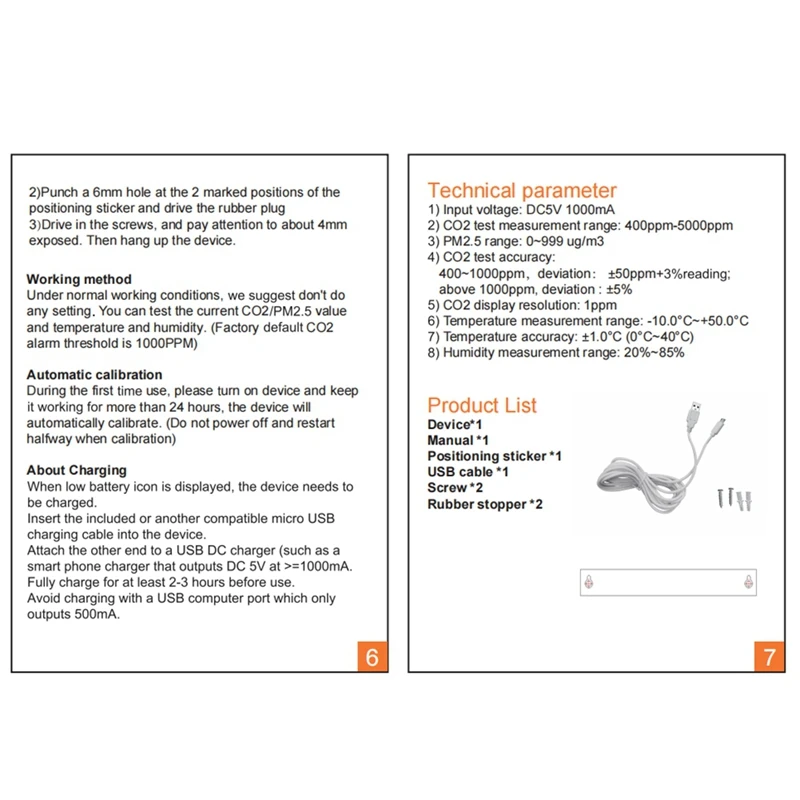 2)Punch a 6mm hole at the 2 marked positions of the positioning sticker and drive the rubber plug
3)Drive in the screws, and pay attention to about 4mm exposed. Then hang up the device.

Working method
Under normal working conditions, we suggest don't do any setting. You can test the current CO2/PM2.5 value and temperature and humidity. (Factory default CO2 alarm threshold is 1000PPM)

Automatic calibration
During the first time use, please turn on device and keep it working for more than 24 hours, the device will automatically calibrate. (Do not power off and restart halfway when calibration)

About Charging
When low battery icon is displayed, the device needs to be charged.
Insert the included or another compatible micro USB charging cable into the device.
Attach the other end to a USB DC charger (such as a smart phone charger that outputs DC 5V at >=1000mA.
Fully charge for at least 2-3 hours before use.
Avoid charging with a USB computer port which only outputs 500mA.

6

Technical parameter
1) Input voltage: DC5V 1000mA
2) CO2 test measurement range: 400ppm-5000ppm
3) PM2.5 range: 0~999 ug/m3
4) CO2 test accuracy:
400~1000ppm, deviation: ±50ppm+3%reading;
above 1000ppm, deviation : ±5%
5) CO2 display resolution: 1ppm
6) Temperature measurement range: -10.0°C~+50.0°C
7) Temperature accuracy: ±1.0°C (0°C~40°C)
8) Humidity measurement range: 20%~85%

Product List
Device*1
Manual *1
Positioning sticker *1
USB cable *1
Screw *2
Rubber stopper *2

7