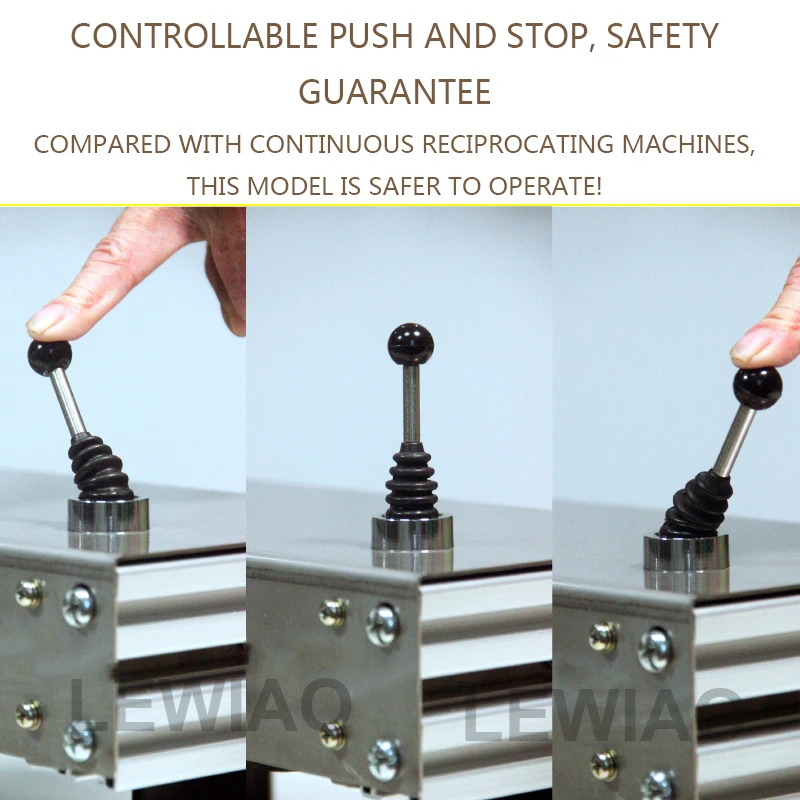 CONTROLLABLE PUSH AND STOP, SAFETY GUARANTEE

COMPARED WITH CONTINUOUS RECIPROCATING MACHINES, THIS MODEL IS SAFER TO OPERATE!

LEWIAO LEWIAO