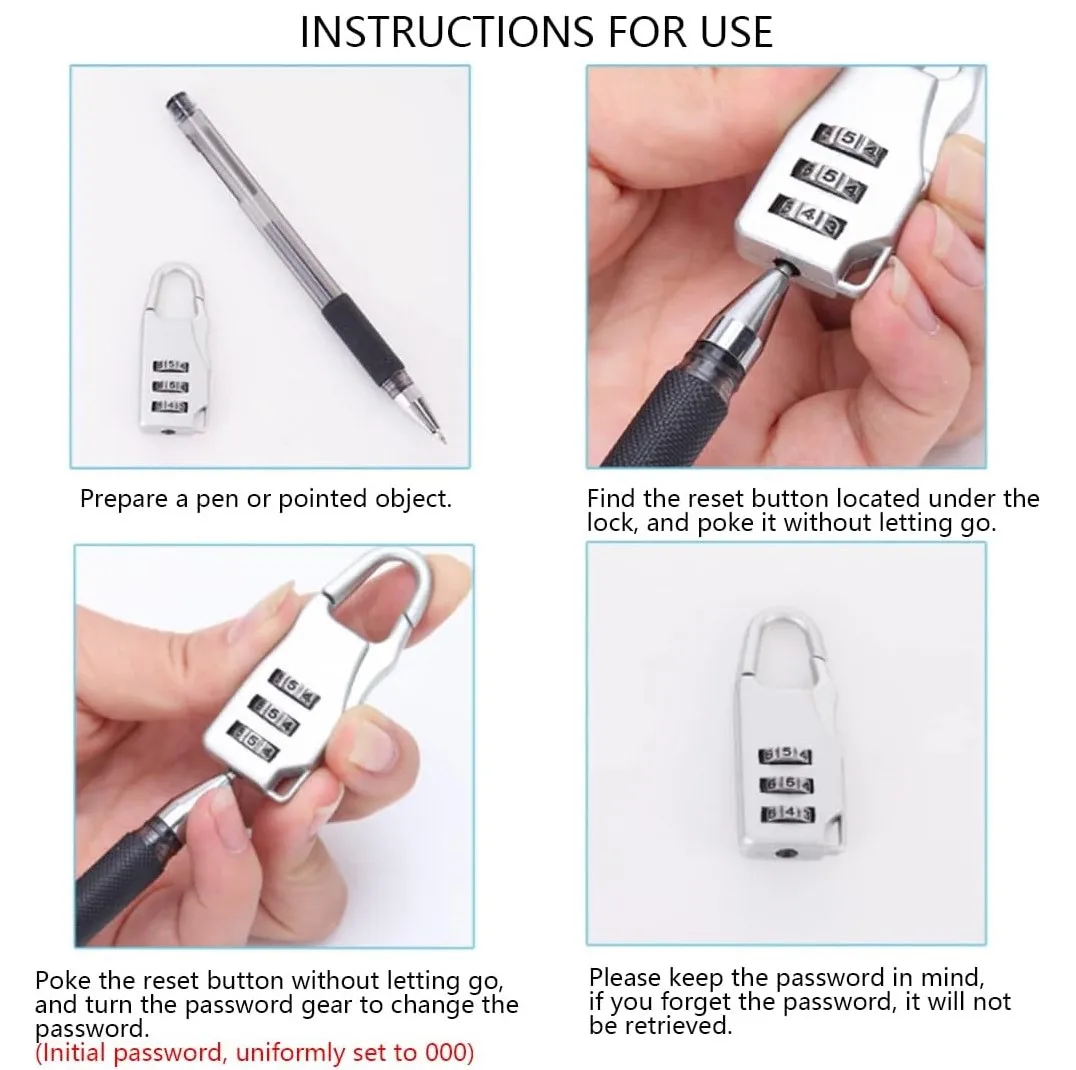 INSTRUCTIONS FOR USE

Prepare a pen or pointed object.

Find the reset button located under the lock, and poke it without letting go.

Poke the reset button without letting go, and turn the password gear to change the password.
(Initial password, uniformly set to 000)

Please keep the password in mind, if you forget the password, it will not be retrieved.