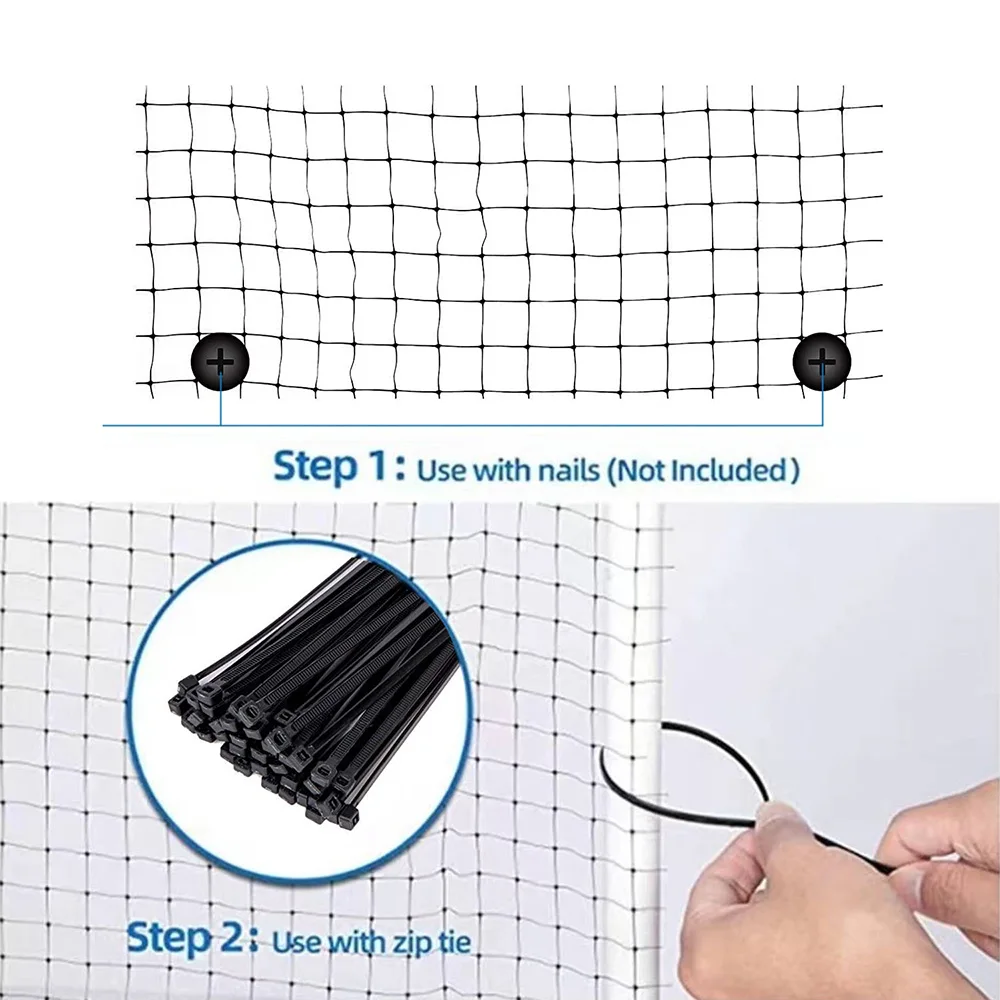 Step 1: Use with nails (Not Included)

Step 2: Use with zip tie