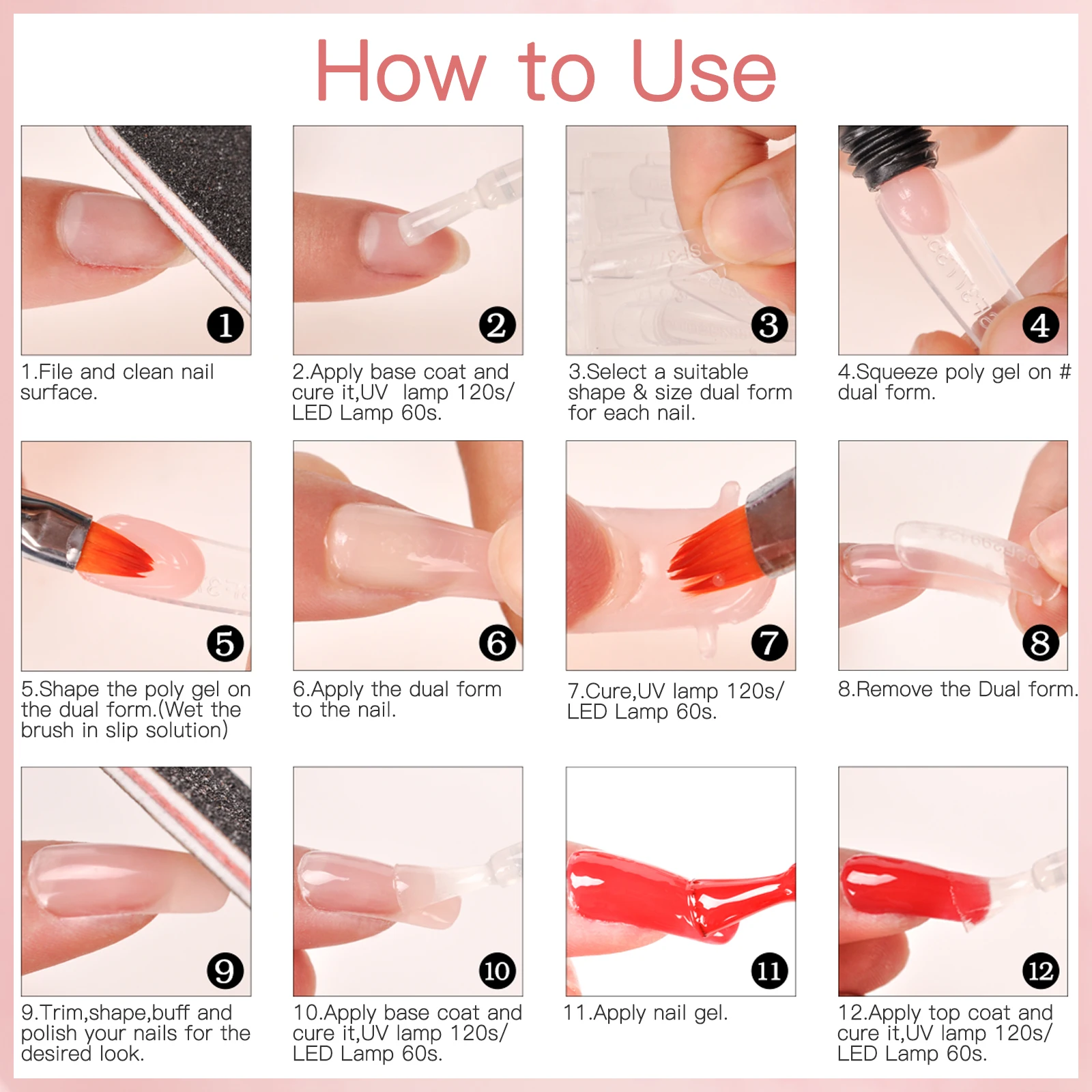 How to Use

1

1.File and clean nail surface.

2

2.Apply base coat and cure it,UV lamp 120s/ LED Lamp 60s.

3

3.Select a suitable shape & size dual form for each nail.

4

4.Squeeze poly gel on # dual form.

5

5.Shape the poly gel on the dual form.(Wet the brush in slip solution)

6

6.Apply the dual form to the nail.

7

7.Cure,UV lamp 120s/ LED Lamp 60s.

8

8.Remove the Dual form.

9

9.Trim,shape,buff and polish your nails for the desired look.

10

10.Apply base coat and cure it,UV lamp 120s/ LED Lamp 60s.

11

11.Apply nail gel.

12

12.Apply top coat and cure it,UV lamp 120s/ LED Lamp 60s.