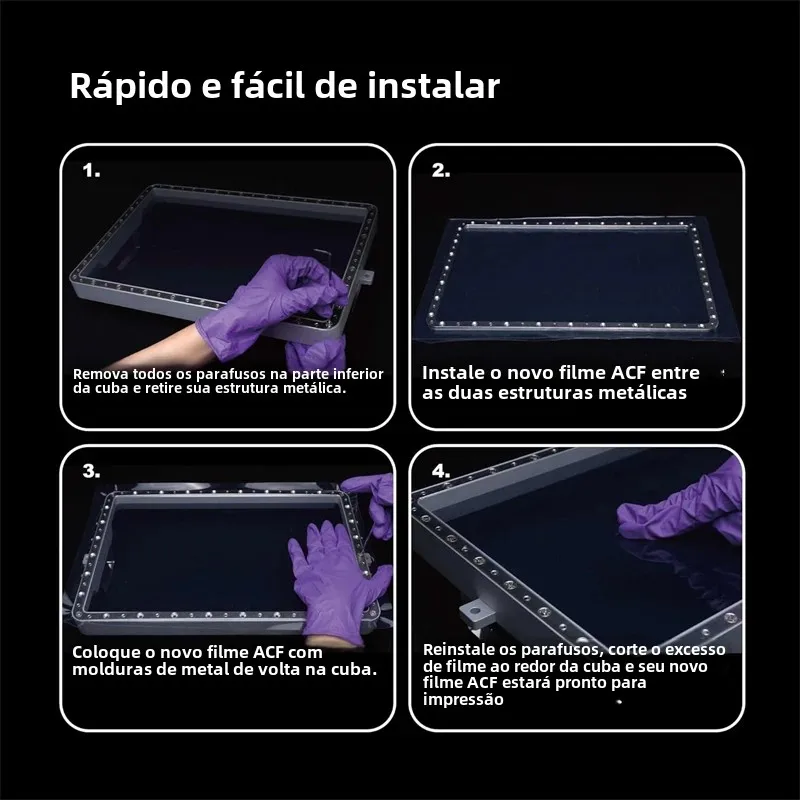 Rápido e fácil de instalar

1.

Remova todos os parafusos na parte inferior da cuba e retire sua estrutura metálica.

2.

Instale o novo filme ACF entre as duas estruturas metálicas

3.

Coloque o novo filme ACF com molduras de metal de volta na cuba.

4.

Reinstale os parafusos, corte o excesso de filme ao redor da cuba e seu novo filme ACF estará pronto para impressão