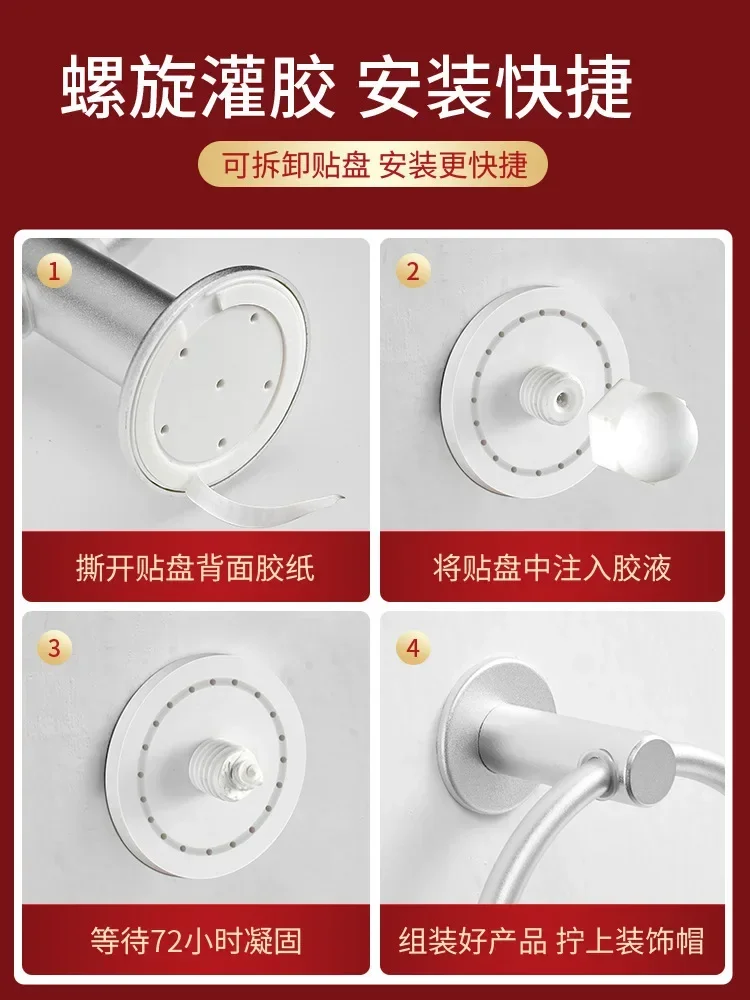 螺旋灌胶 安装快捷

可拆卸贴盘 安装更快捷

1

撕开贴盘背面胶纸

2

将贴盘中注入胶液

3

等待72小时凝固

4

组装好产品 拧上装饰帽