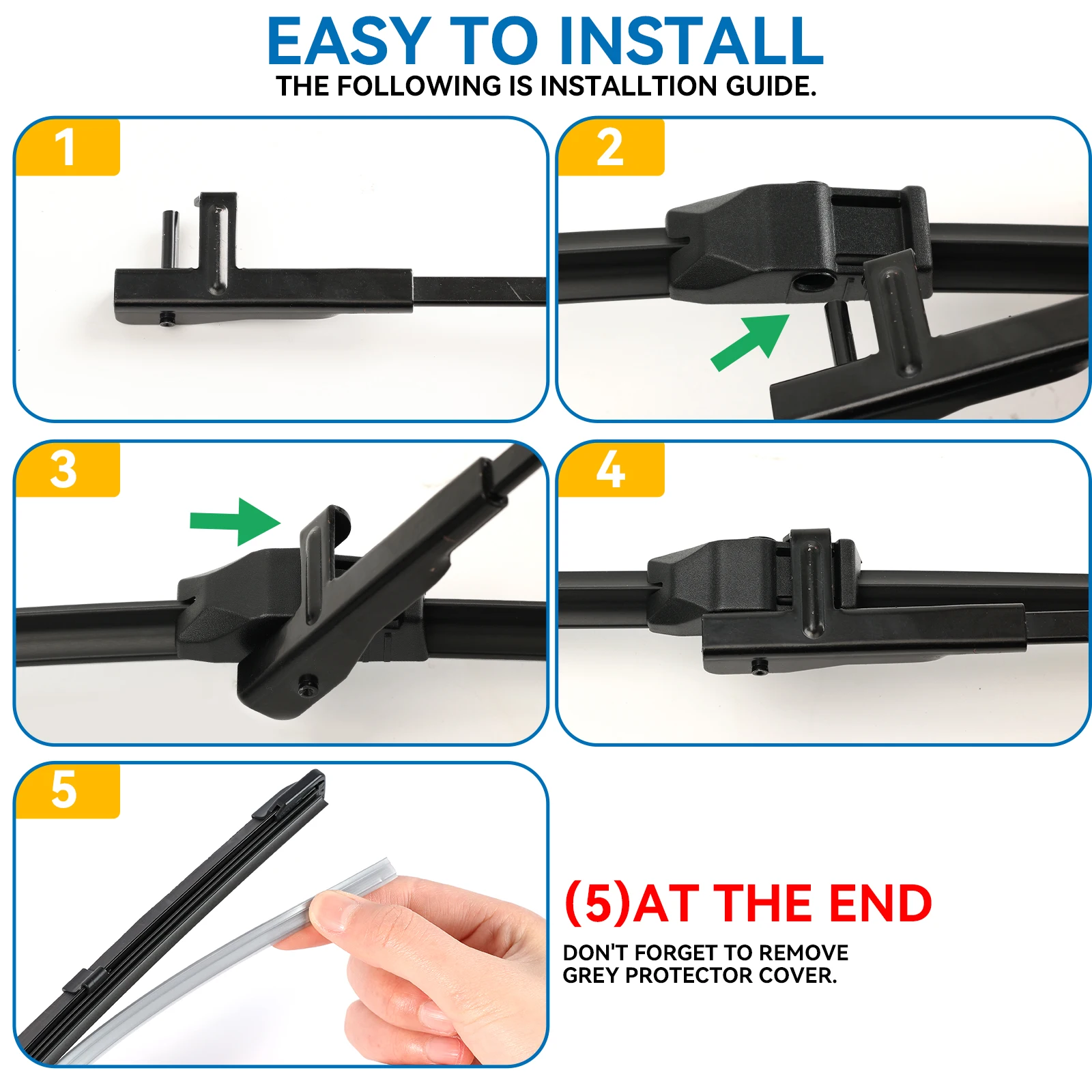 EASY TO INSTALL
THE FOLLOWING IS INSTALLTION GUIDE.

1

2

3

4

5

(5)AT THE END

DON'T FORGET TO REMOVE GREY PROTECTOR COVER.