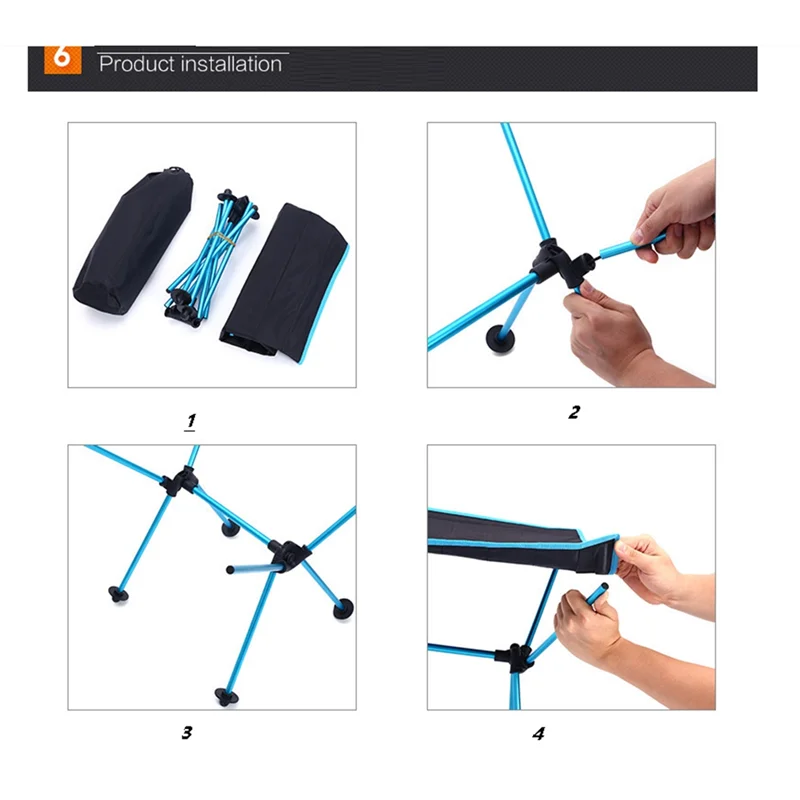 6 Product installation

1

2

3

4