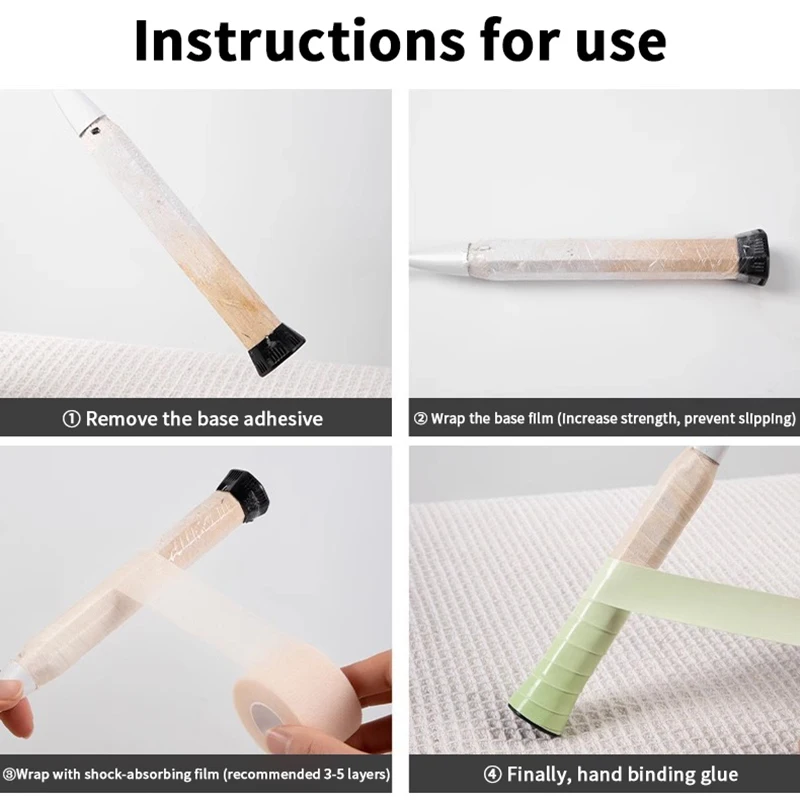 Instructions for use

① Remove the base adhesive

② Wrap the base film (Increase strength, prevent slipping)

③Wrap with shock-absorbing film (recommended 3-5 layers)

④ Finally, hand binding glue