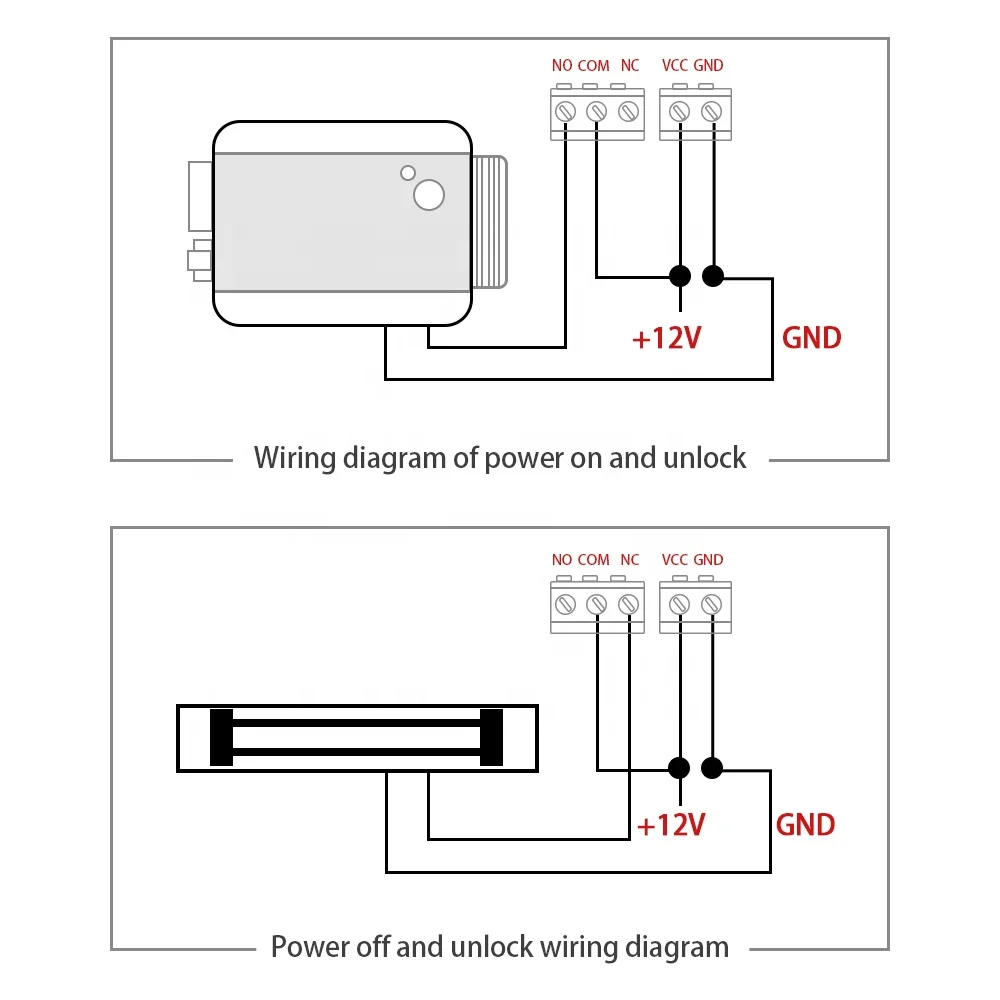 NO COM NC VCC GND

+12V

GND

Wiring diagram of power on and unlock

NO COM NC VCC GND

+12V

GND

Power off and unlock wiring diagram