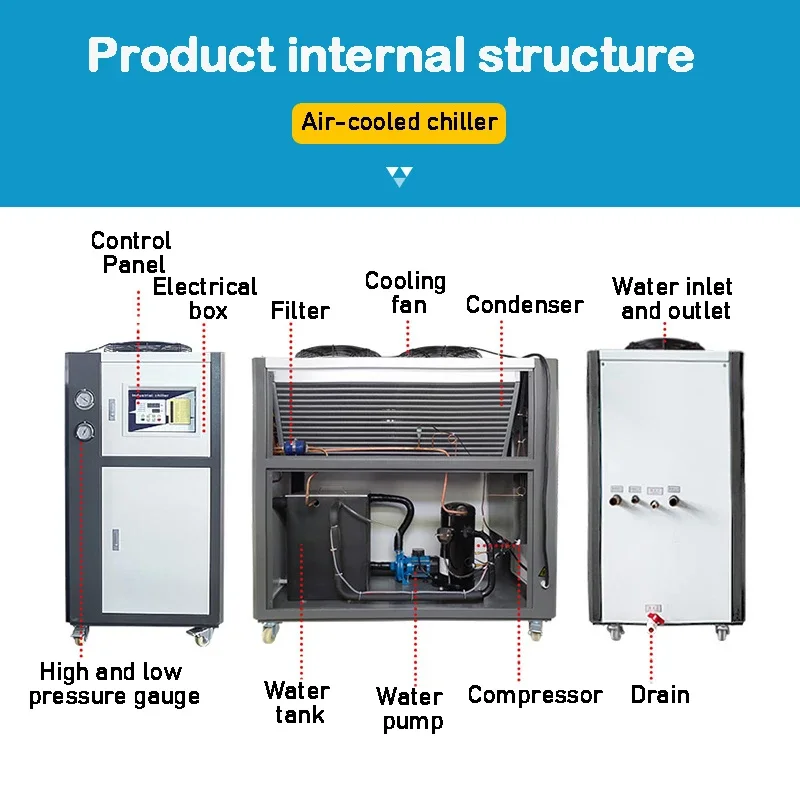 Product internal structure

Air-cooled chiller

Control Panel

Electrical box

Filter

Cooling fan

Condenser

Water inlet and outlet

Industrial chiller

High and low pressure gauge

Water tank

Water pump

Compressor

Drain