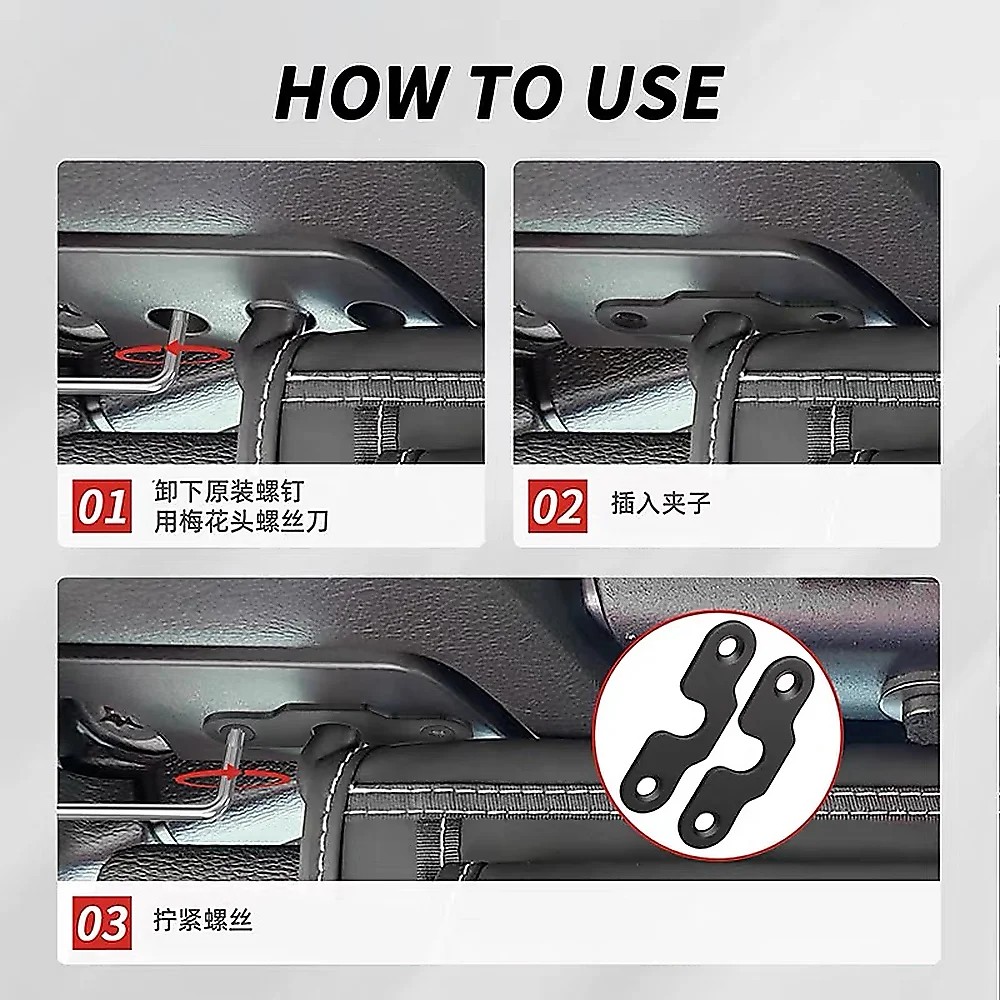 HOW TO USE

01 卸下原装螺钉
用梅花头螺丝刀

02 插入夹子

03 拧紧螺丝