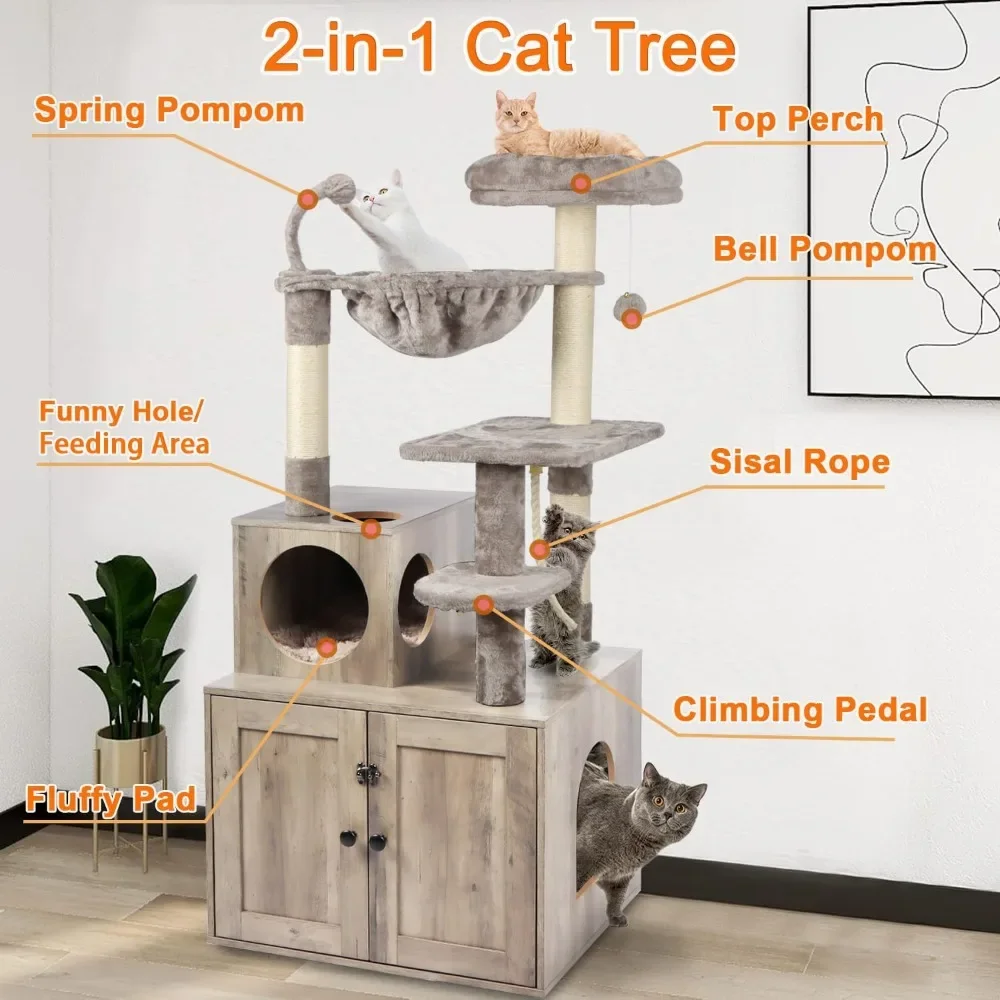 2-in-1 Cat Tree

Spring Pompom

Top Perch

Bell Pompom

Funny Hole/ Feeding Area

Sisal Rope

Climbing Pedal

Fluffy Pad