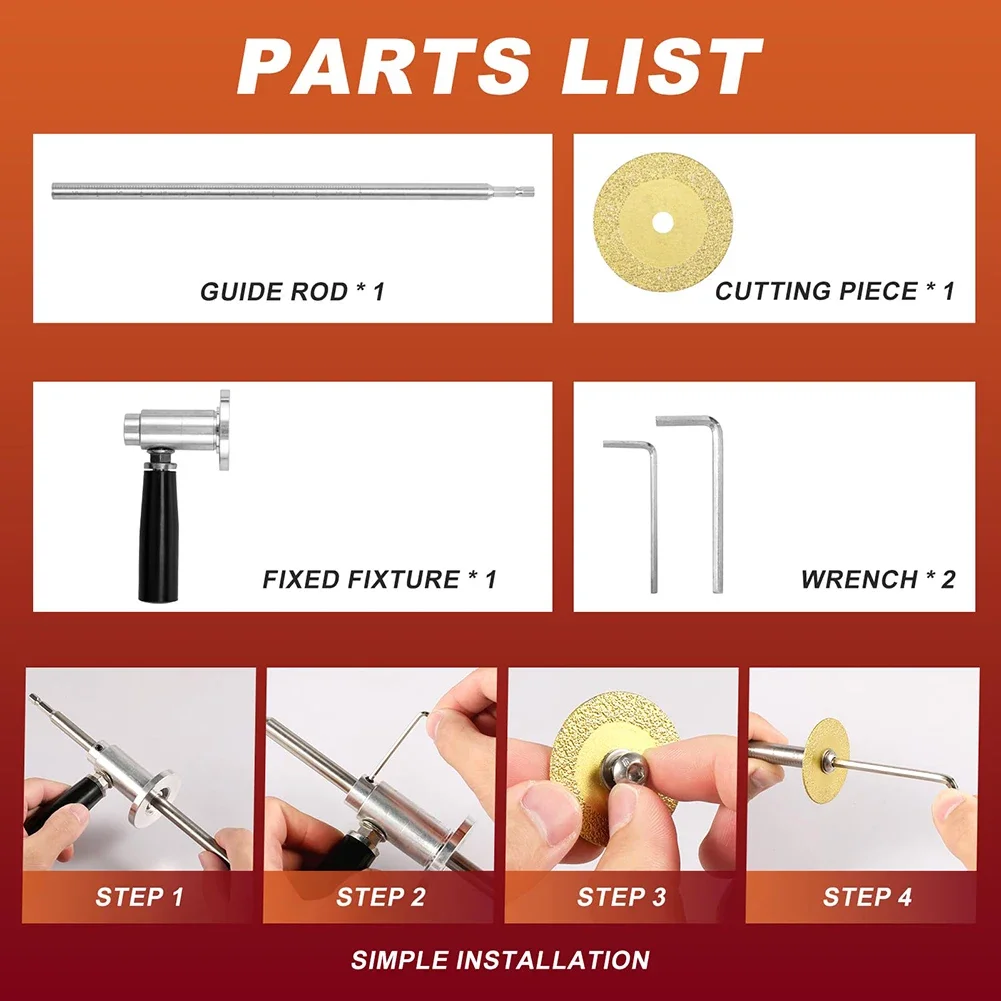 PARTS LIST

GUIDE ROD * 1

CUTTING PIECE * 1

FIXED FIXTURE * 1

WRENCH * 2

STEP 1

STEP 2

STEP 3

STEP 4

SIMPLE INSTALLATION