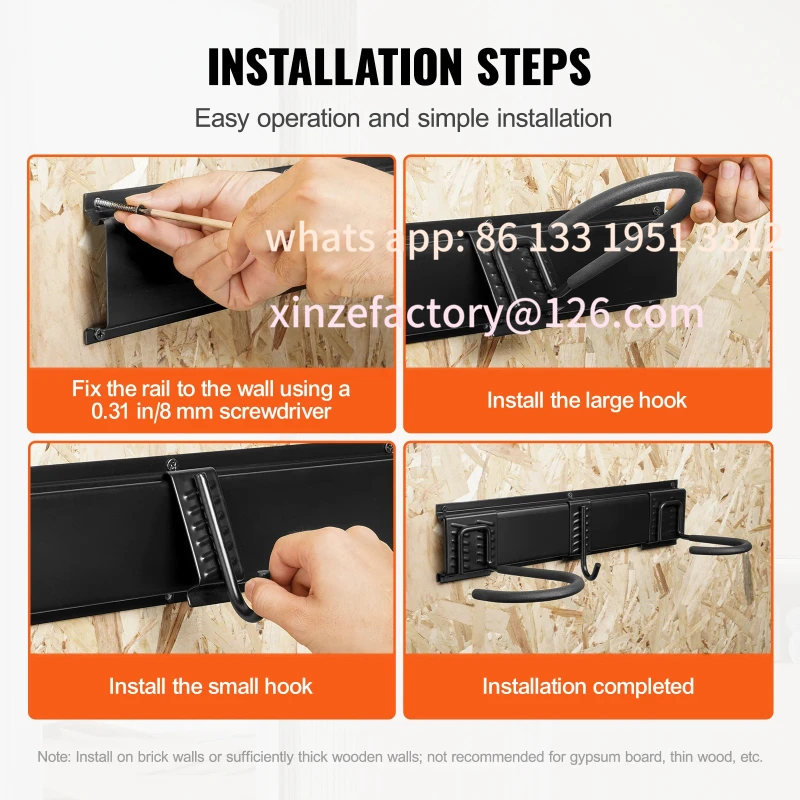 INSTALLATION STEPS

Easy operation and simple installation

whats app: 86 133 1951 3812

xinzefactory@126.com

Fix the rail to the wall using a 0.31 in/8 mm screwdriver

Install the large hook

Install the small hook

Installation completed

Note: Install on brick walls or sufficiently thick wooden walls; not recommended for gypsum board, thin wood, etc.