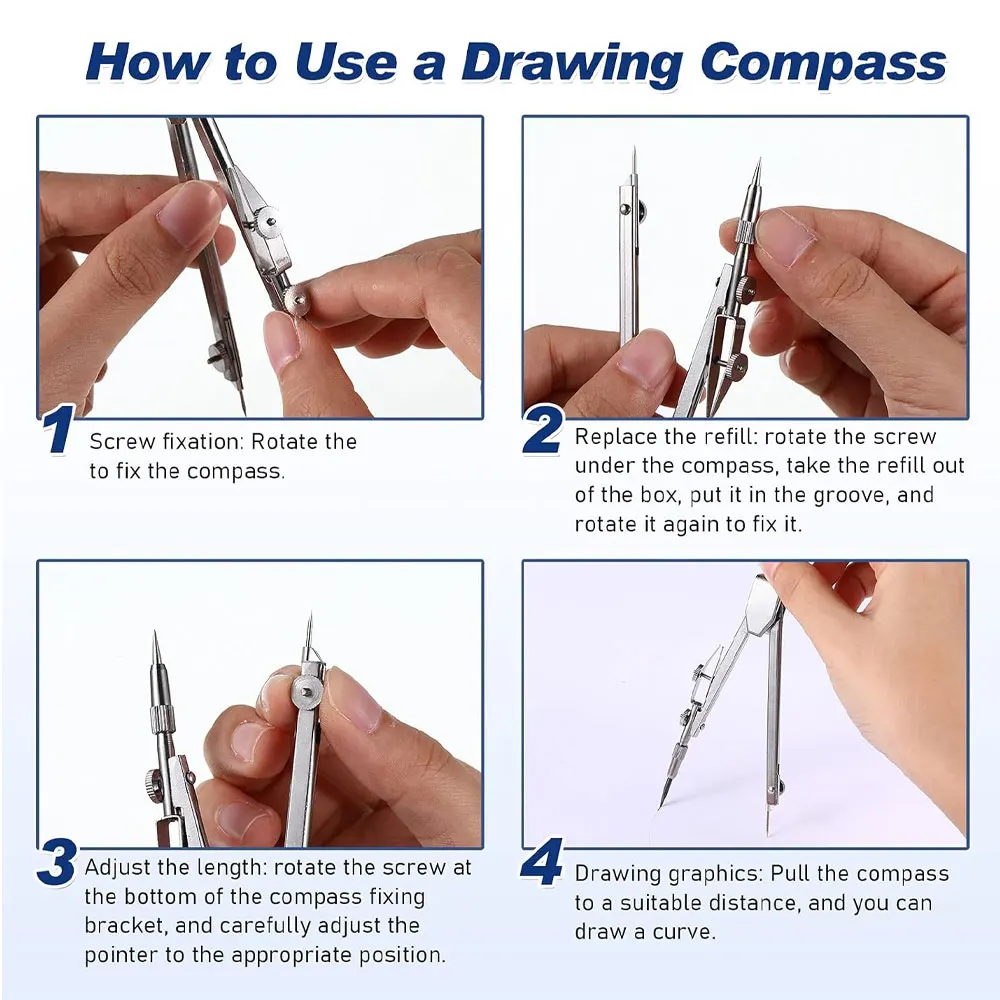 How to Use a Drawing Compass

1 Screw fixation: Rotate the to fix the compass.

2 Replace the refill: rotate the screw under the compass, take the refill out of the box, put it in the groove, and rotate it again to fix it.

3 Adjust the length: rotate the screw at the bottom of the compass fixing bracket, and carefully adjust the pointer to the appropriate position.

4 Drawing graphics: Pull the compass to a suitable distance, and you can draw a curve.