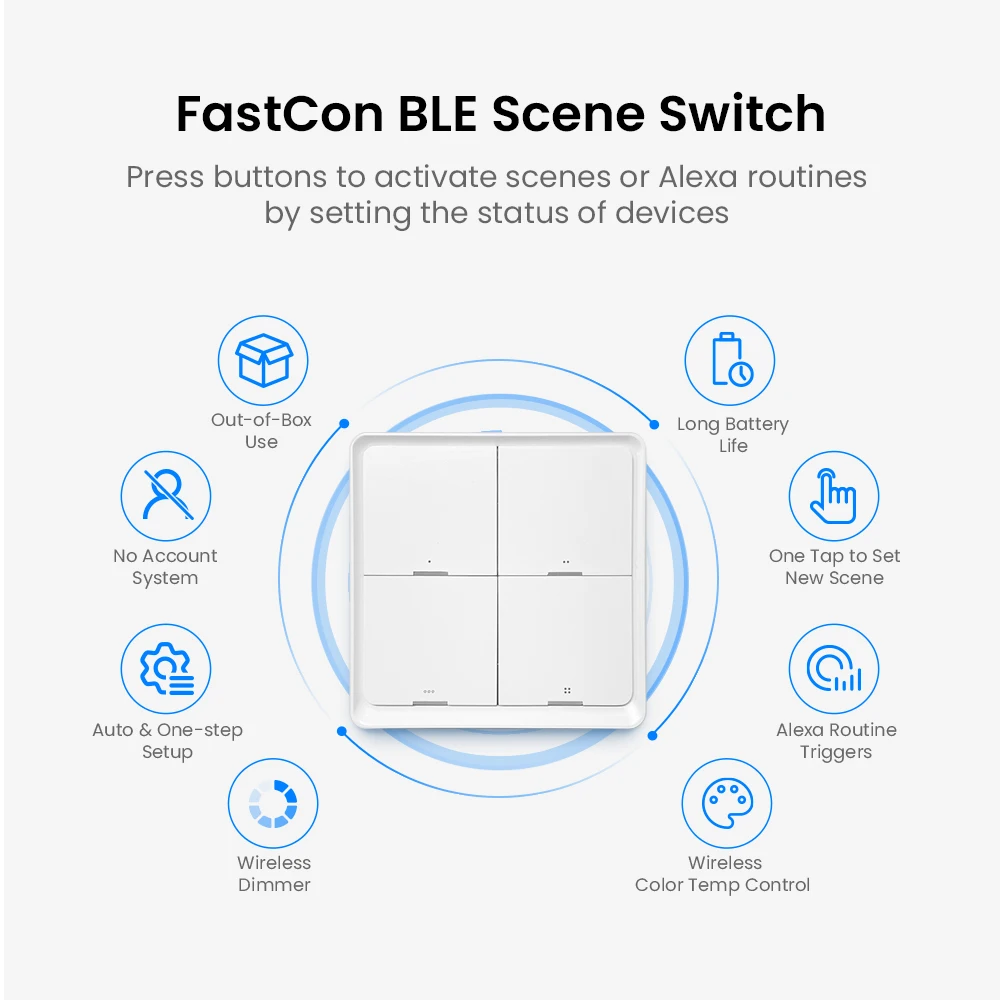 FastCon BLE Scene Switch

Press buttons to activate scenes or Alexa routines by setting the status of devices

Out-of-Box Use

No Account System

Auto & One-step Setup

Wireless Dimmer

Long Battery Life

One Tap to Set New Scene

Alexa Routine Triggers

Wireless Color Temp Control