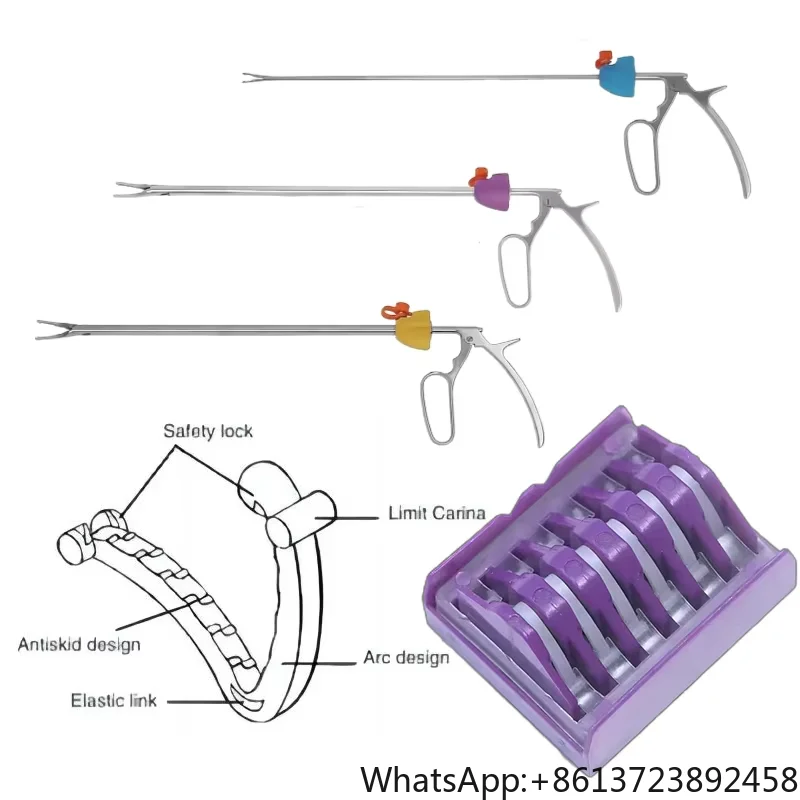 Safety lock

Limit Carina

Antiskid design

Arc design

Elastic link

WhatsApp:+8613723892458