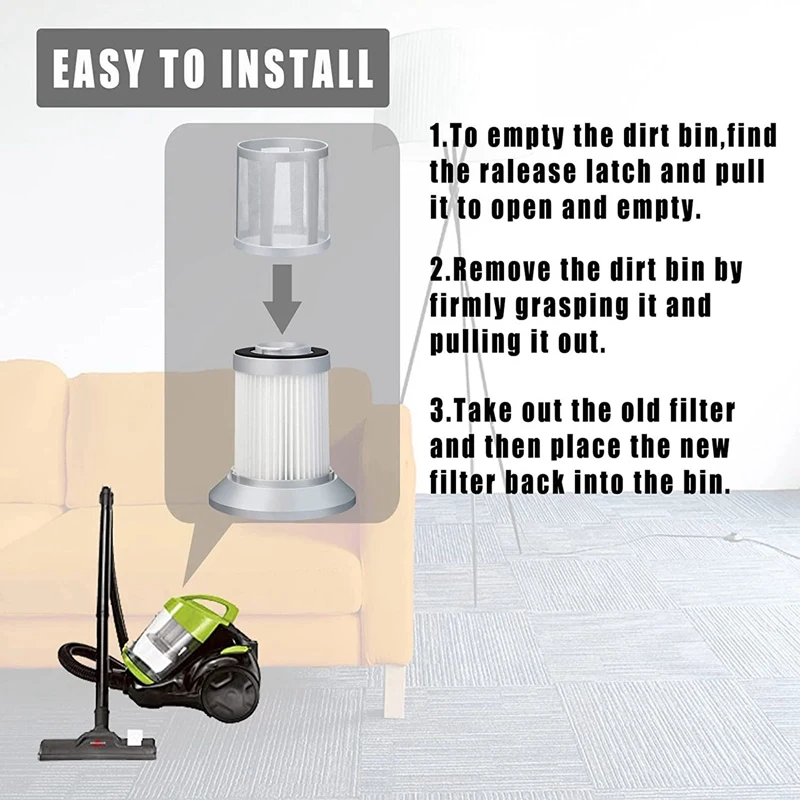 EASY TO INSTALL

1.To empty the dirt bin,find the ralease latch and pull it to open and empty.

2.Remove the dirt bin by firmly grasping it and pulling it out.

3.Take out the old filter and then place the new filter back into the bin.