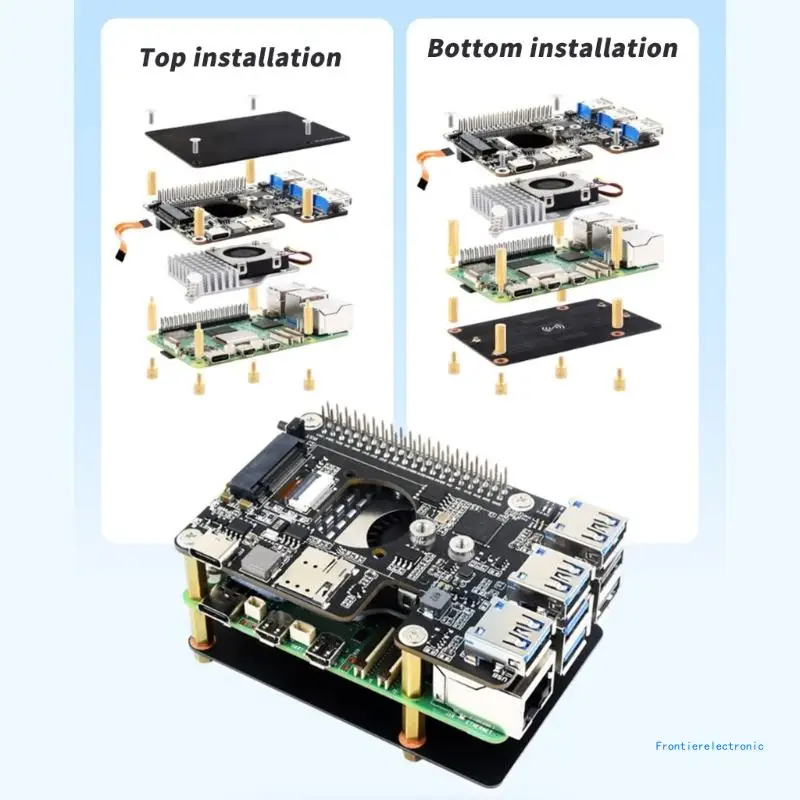 Top installation

Bottom installation

Frontierelectronic