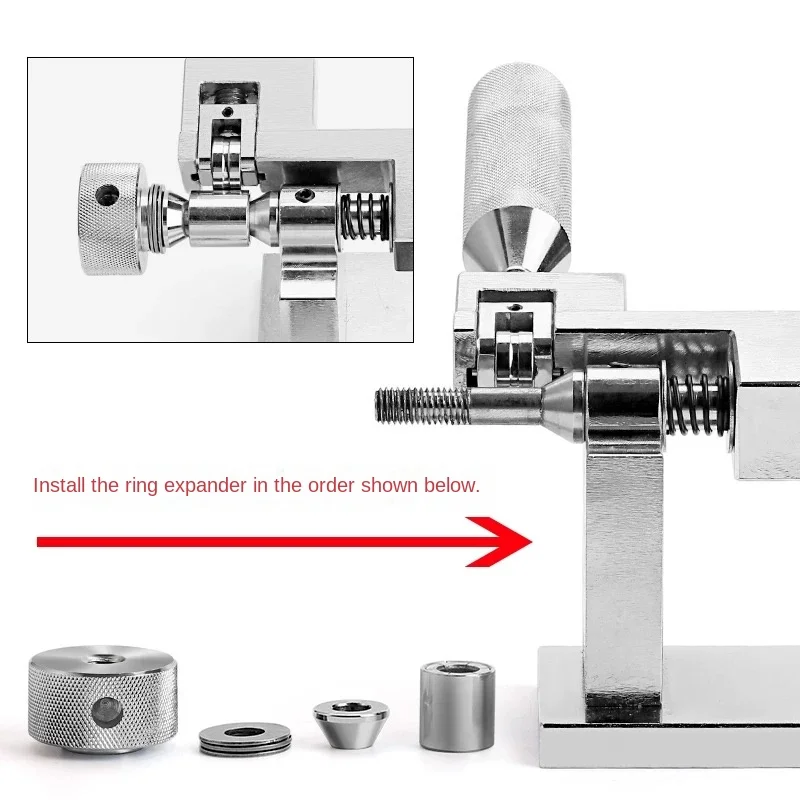 Install the ring expander in the order shown below.