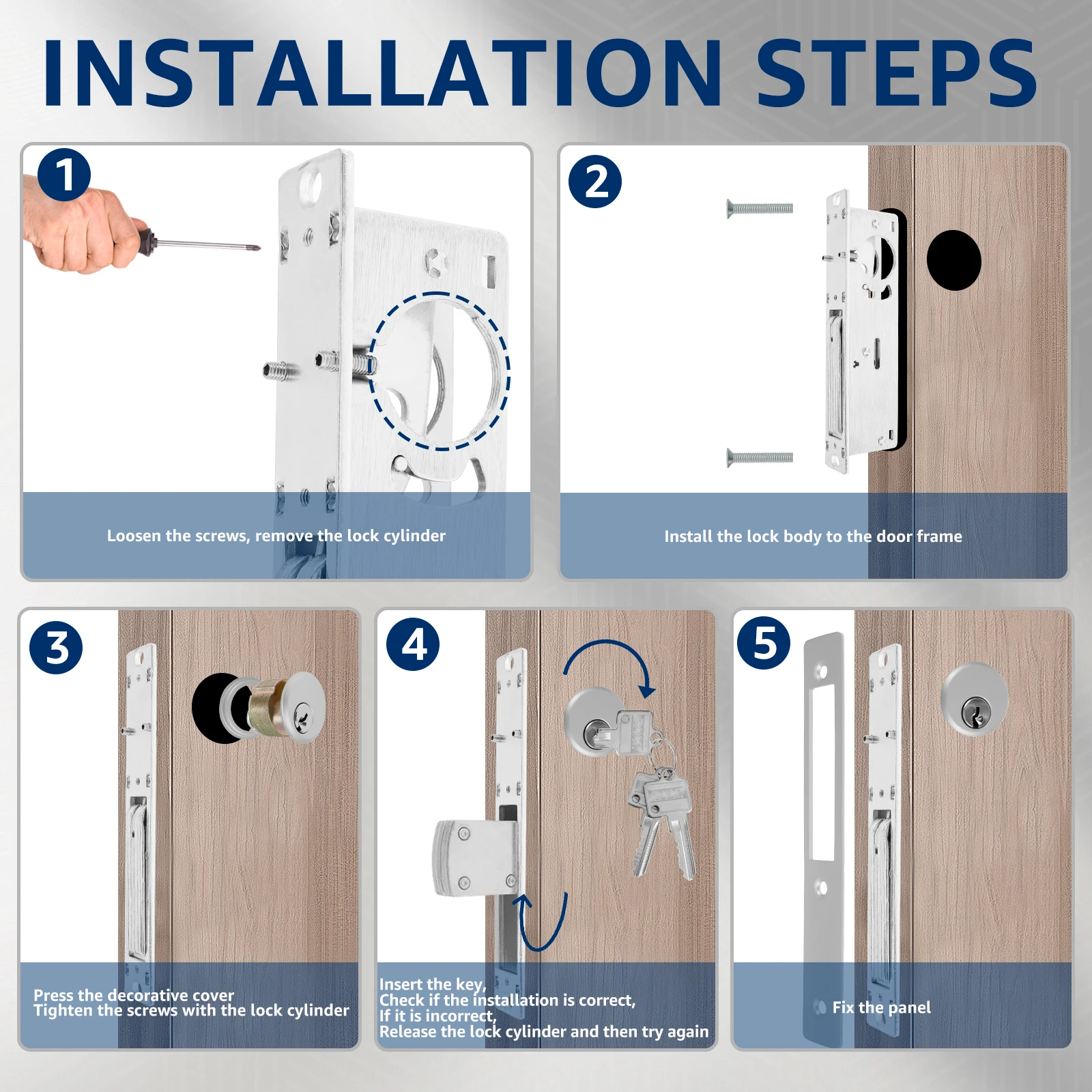 INSTALLATION STEPS

1

Loosen the screws, remove the lock cylinder

2

Install the lock body to the door frame

3

Press the decorative cover
Tighten the screws with the lock cylinder

4

Insert the key,
Check if the installation is correct,
If it is incorrect,
Release the lock cylinder and then try again

5

Fix the panel