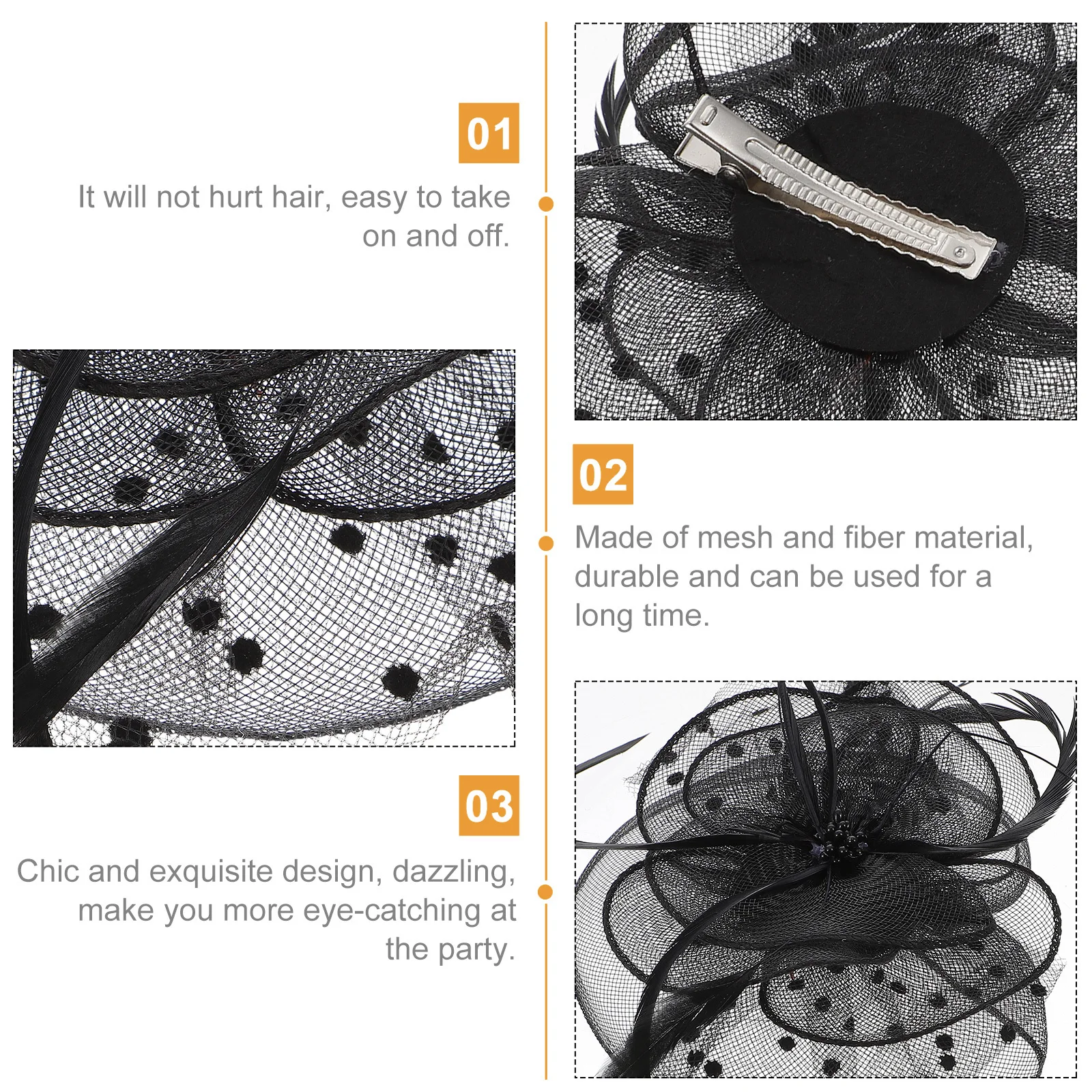 01

It will not hurt hair, easy to take on and off.

02

Made of mesh and fiber material, durable and can be used for a long time.

03

Chic and exquisite design, dazzling, make you more eye-catching at the party.