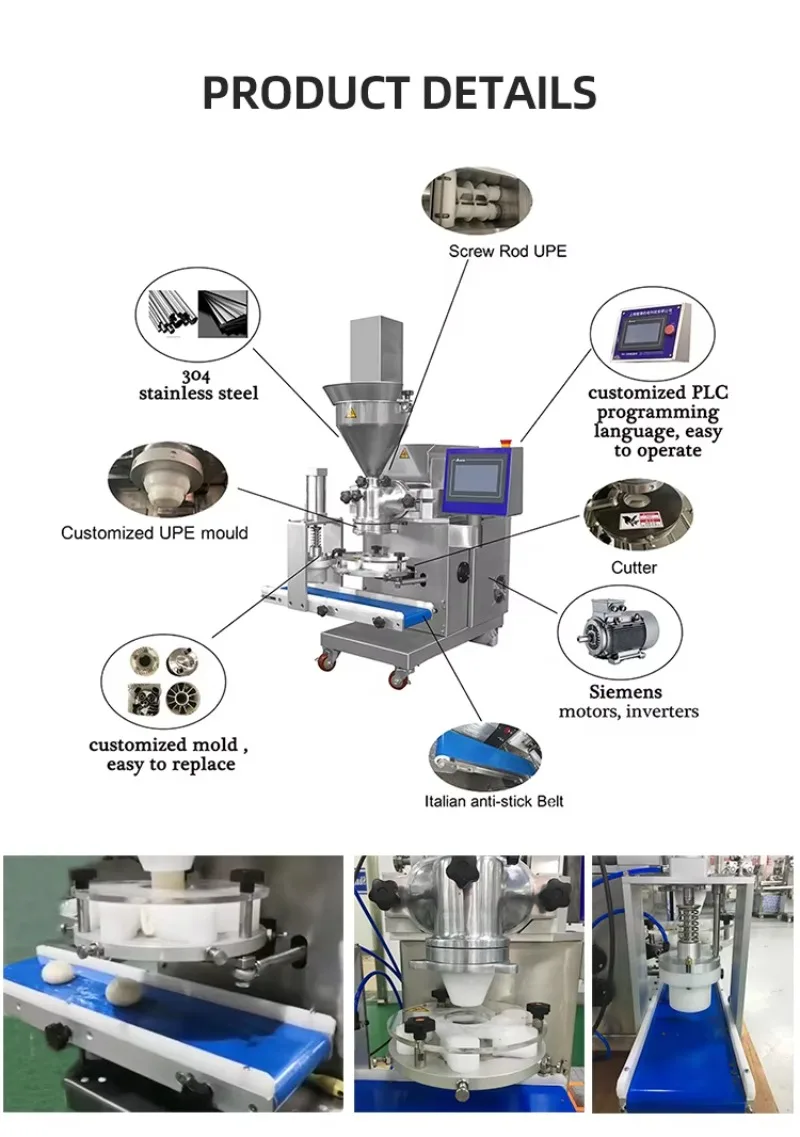 PRODUCT DETAILS

Screw Rod UPE

304
stainless steel

customized PLC
programming
language, easy
to operate

Customized UPE mould

Cutter

Siemens
motors, inverters

customized mold ,
easy to replace

Italian anti-stick Belt