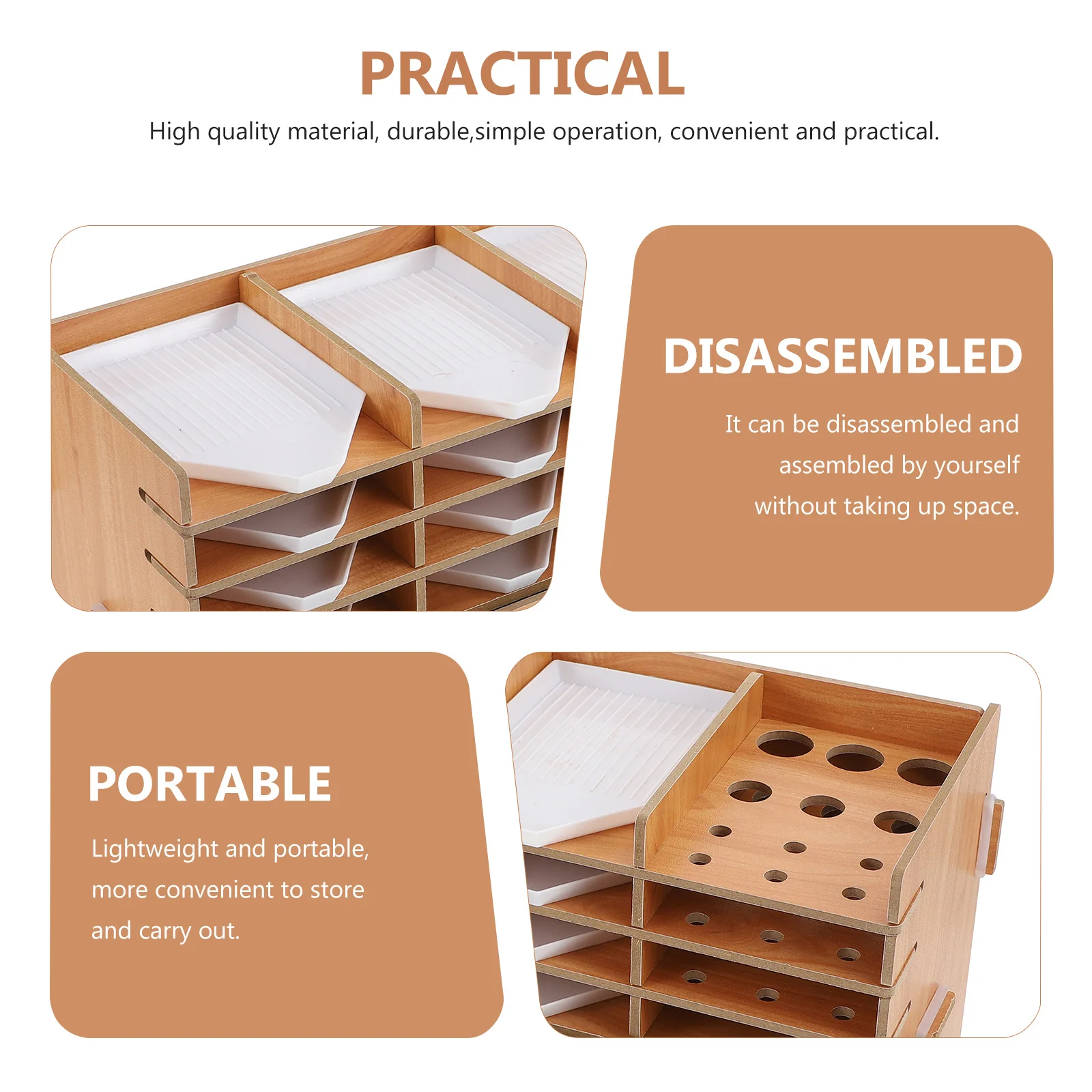 PRACTICAL

High quality material, durable,simple operation, convenient and practical.

DISASSEMBLED

It can be disassembled and assembled by yourself without taking up space.

PORTABLE

Lightweight and portable, more convenient to store and carry out.