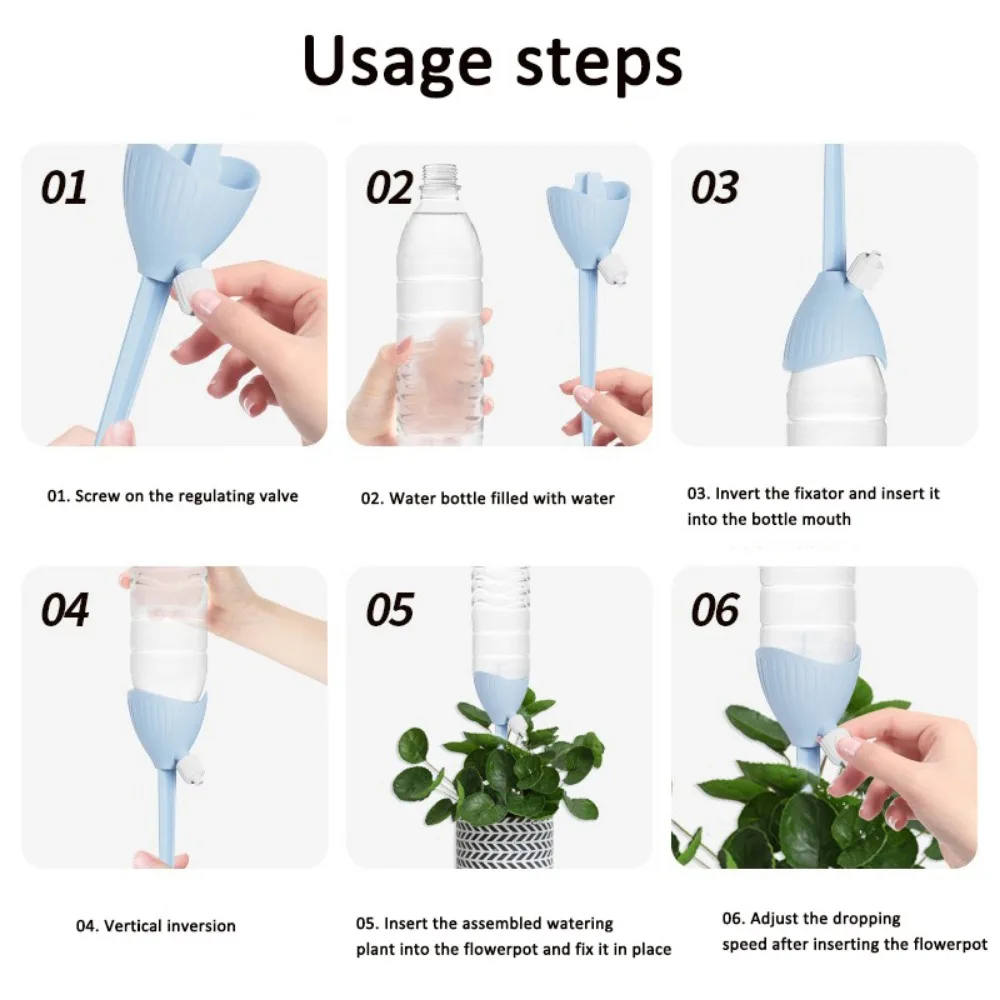 Usage steps

01

02

03

01. Screw on the regulating valve

02. Water bottle filled with water

03. Invert the fixator and insert it into the bottle mouth

04

05

06

04. Vertical inversion

05. Insert the assembled watering plant into the flowerpot and fix it in place

06. Adjust the dropping speed after inserting the flowerpot