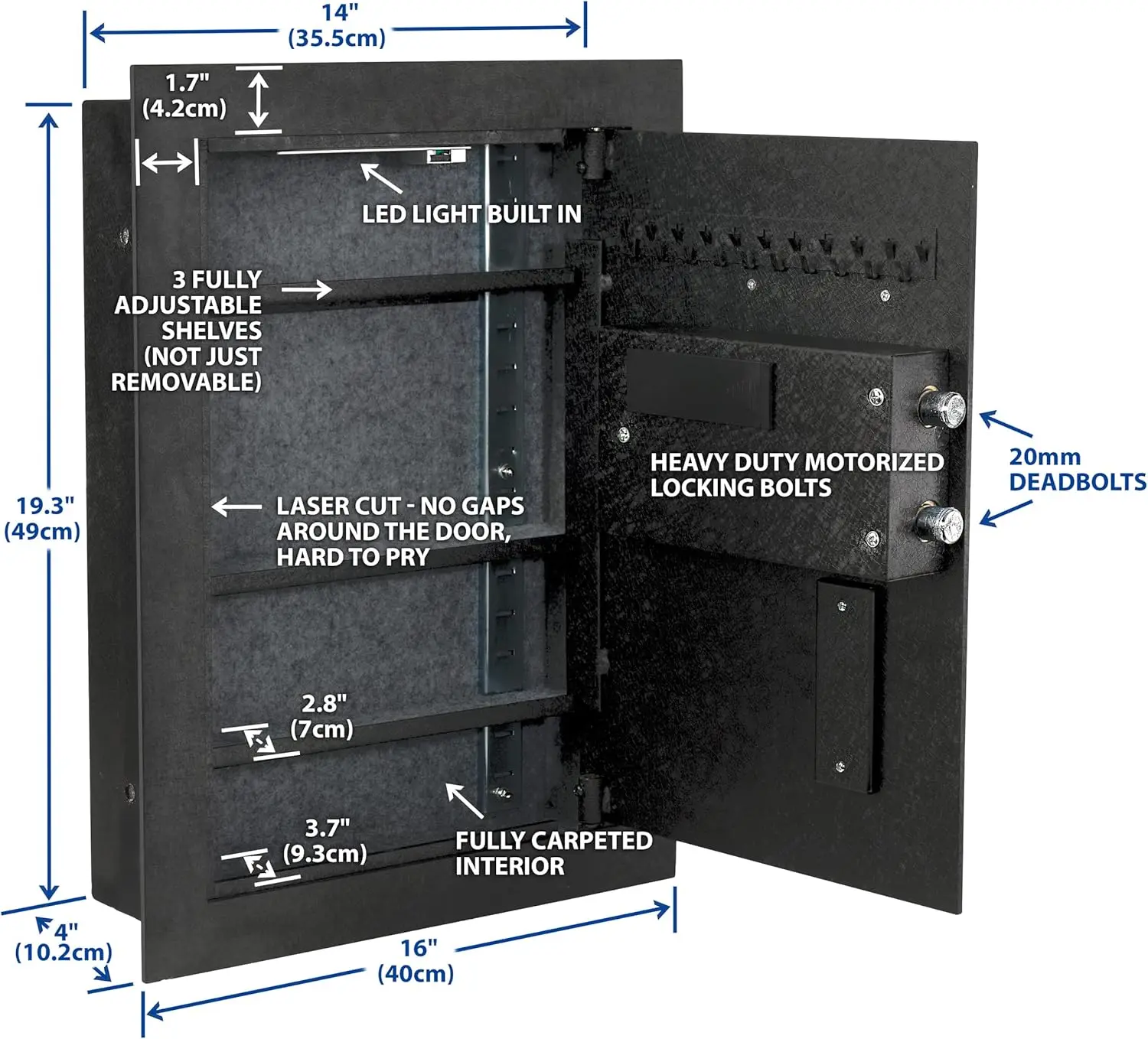 14"
(35.5cm)

1.7"
(4.2cm)

LED LIGHT BUILT IN

3 FULLY
ADJUSTABLE
SHELVES
(NOT JUST
REMOVABLE)

19.3"
(49cm)

LASER CUT - NO GAPS
AROUND THE DOOR,
HARD TO PRY

HEAVY DUTY MOTORIZED
LOCKING BOLTS

20mm
DEADBOLTS

2.8"
(7cm)

3.7"
(9.3cm)

FULLY CARPETED
INTERIOR

4"
(10.2cm)

16"
(40cm)