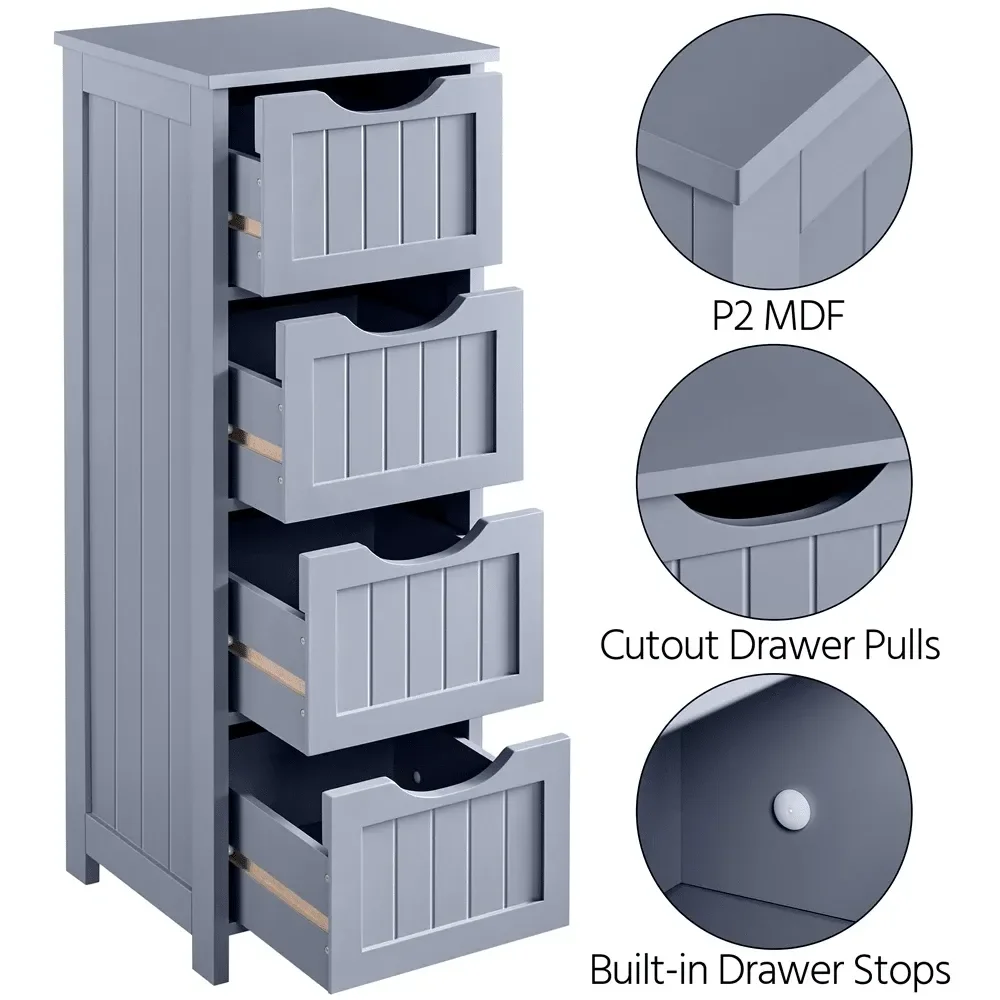 P2 MDF

Cutout Drawer Pulls

Built-in Drawer Stops