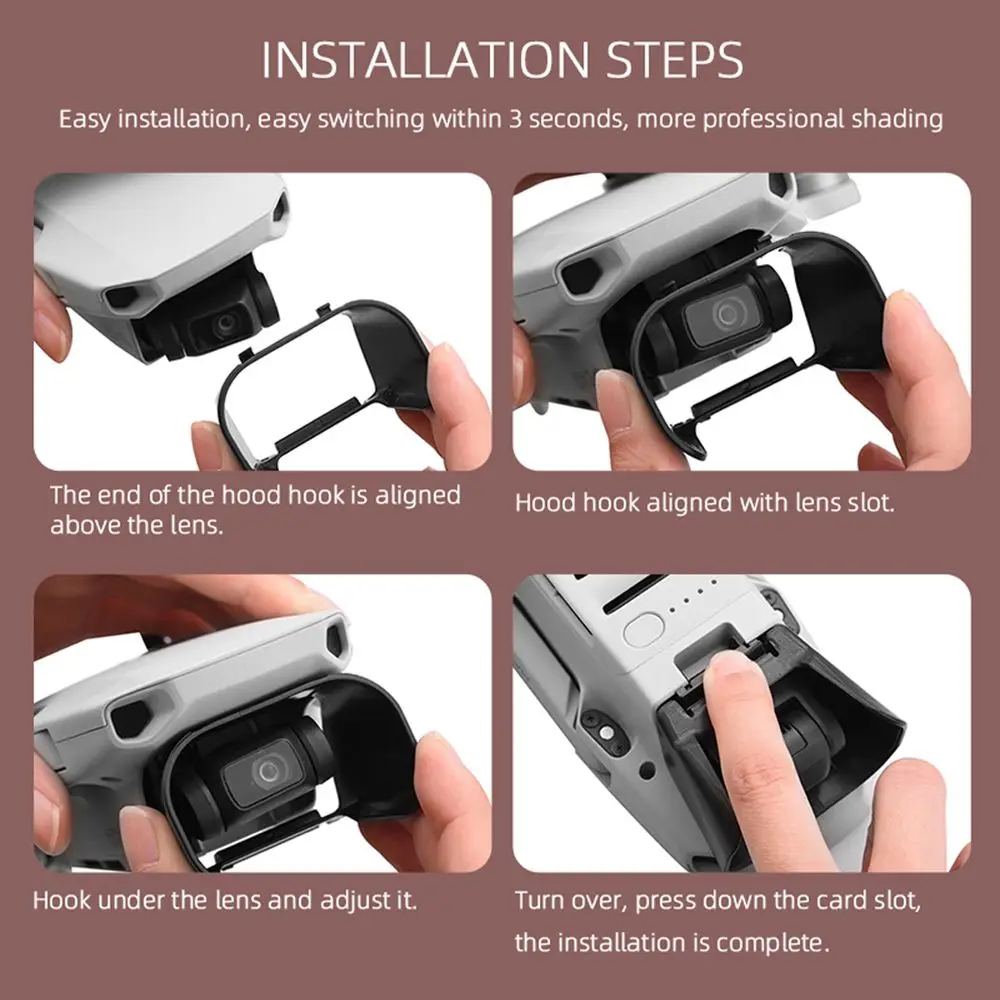 INSTALLATION STEPS

Easy installation, easy switching within 3 seconds, more professional shading

The end of the hood hook is aligned above the lens.

Hood hook aligned with lens slot.

Hook under the lens and adjust it.

Turn over, press down the card slot, the installation is complete.