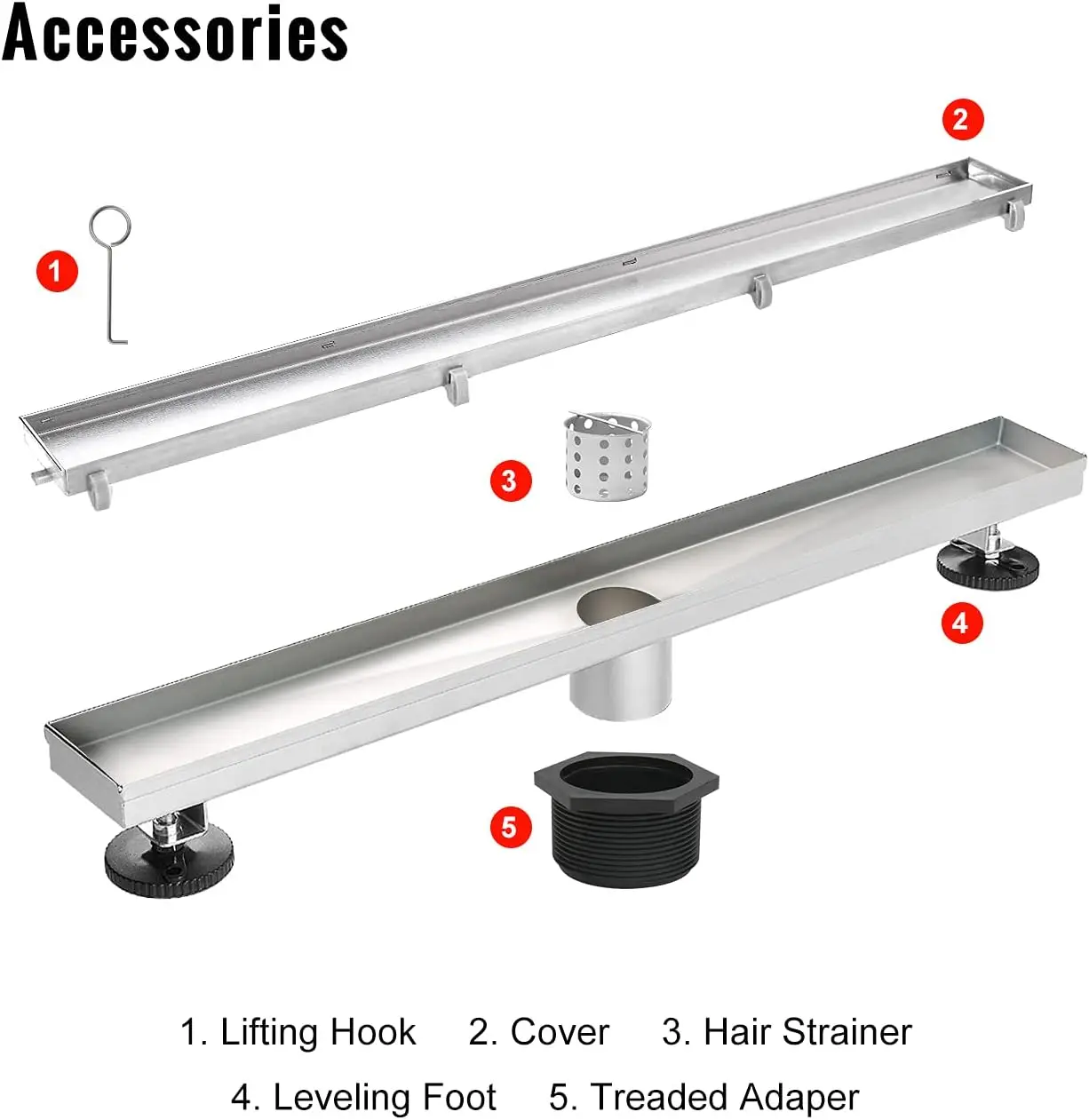 Accessories

2

1

3

4

5

1. Lifting Hook 2. Cover 3. Hair Strainer

4. Leveling Foot 5. Treaded Adaper