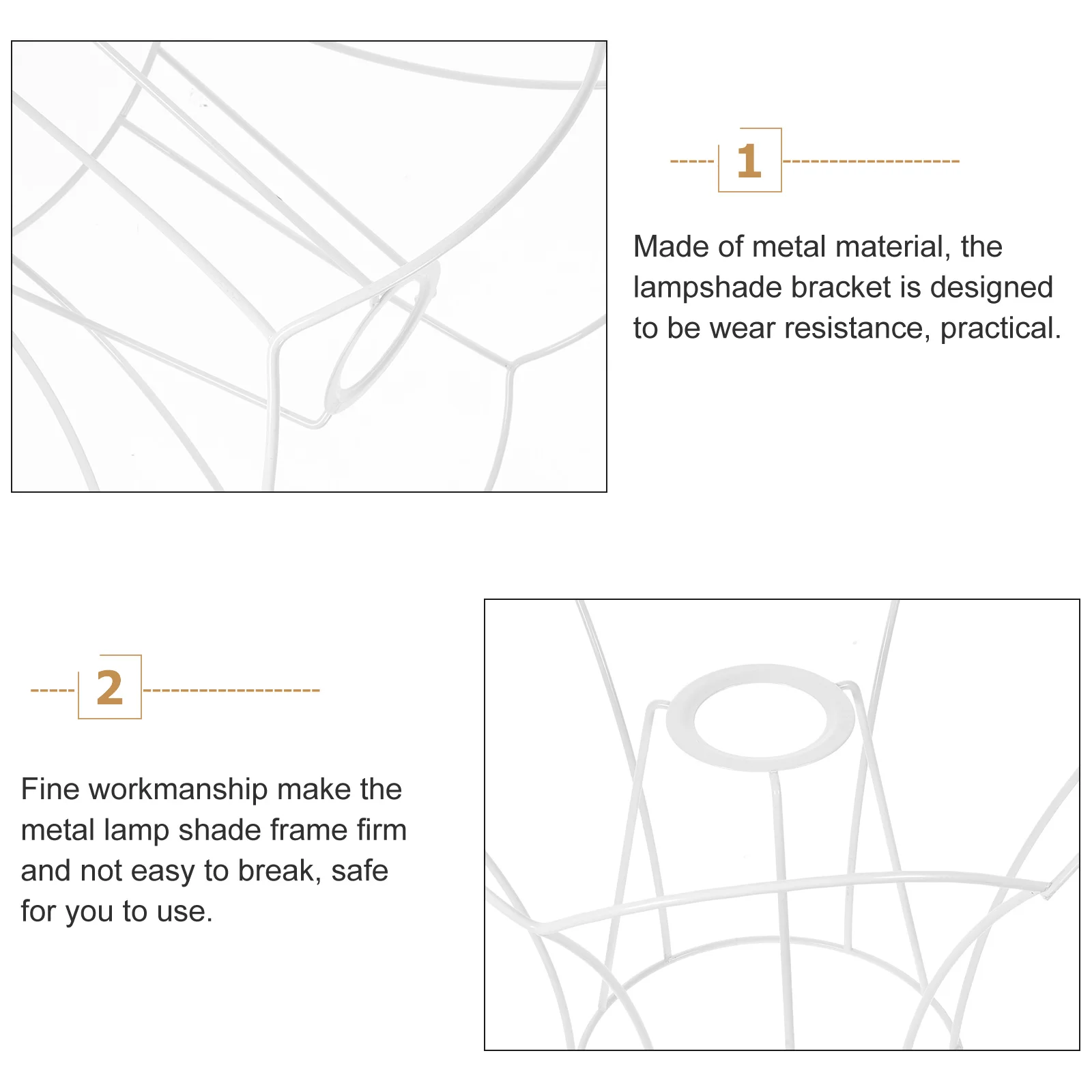 1

Made of metal material, the lampshade bracket is designed to be wear resistance, practical.

2

Fine workmanship make the metal lamp shade frame firm and not easy to break, safe for you to use.