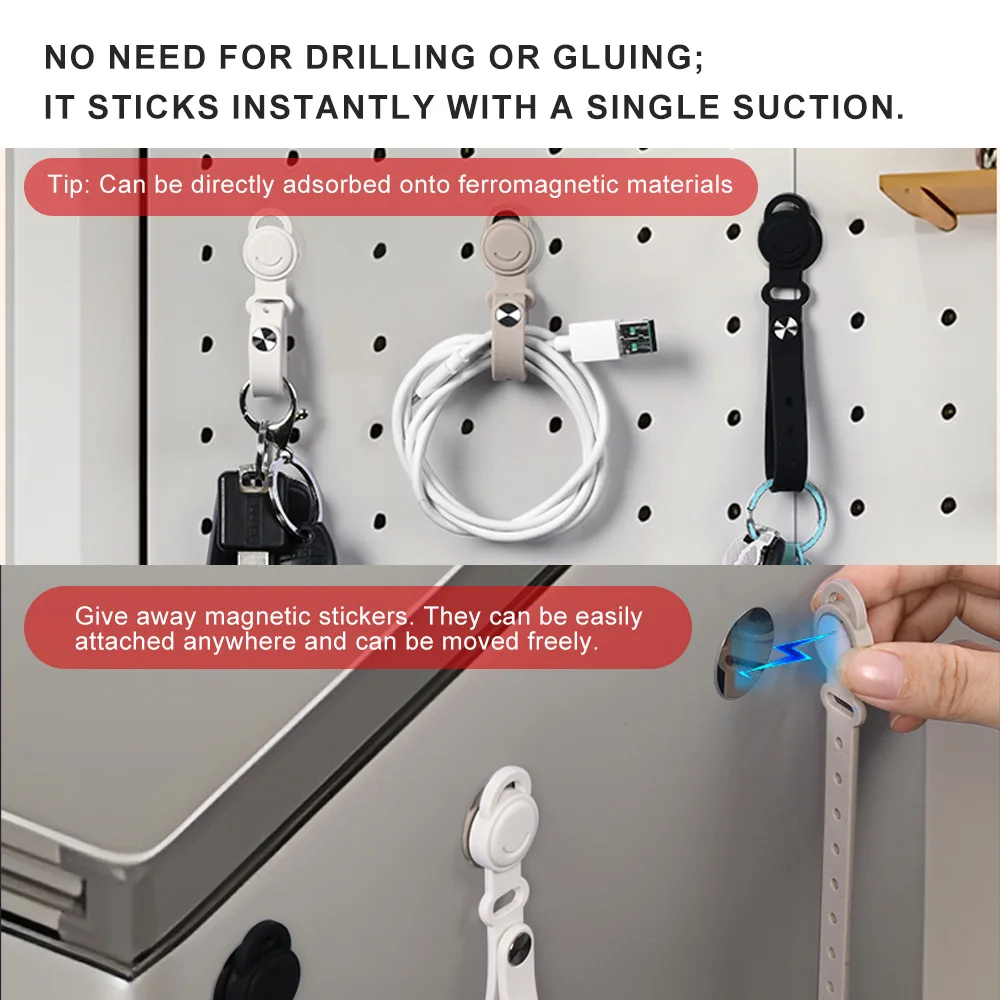 NO NEED FOR DRILLING OR GLUING;
IT STICKS INSTANTLY WITH A SINGLE SUCTION.

Tip: Can be directly adsorbed onto ferromagnetic materials

Give away magnetic stickers. They can be easily attached anywhere and can be moved freely.