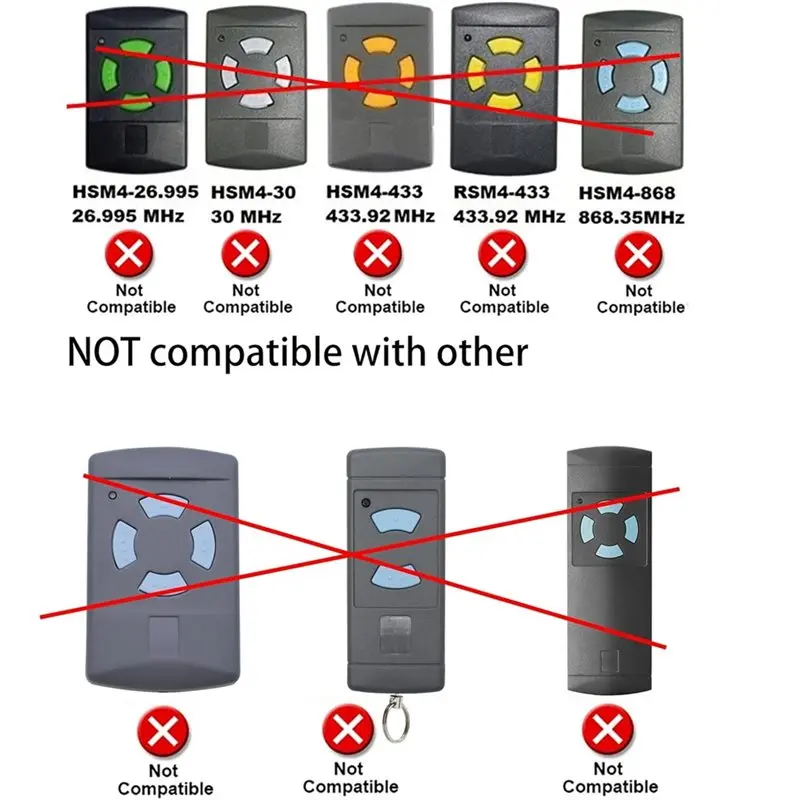 HSM4-26.995
26.995 MHz

Not
Compatible

HSM4-30
30 MHz

Not
Compatible

HSM4-433
433.92 MHz

Not
Compatible

RSM4-433
433.92 MHz

Not
Compatible

HSM4-868
868.35MHz

Not
Compatible

NOT compatible with other

Not
Compatible

Not
Compatible

Not
Compatible