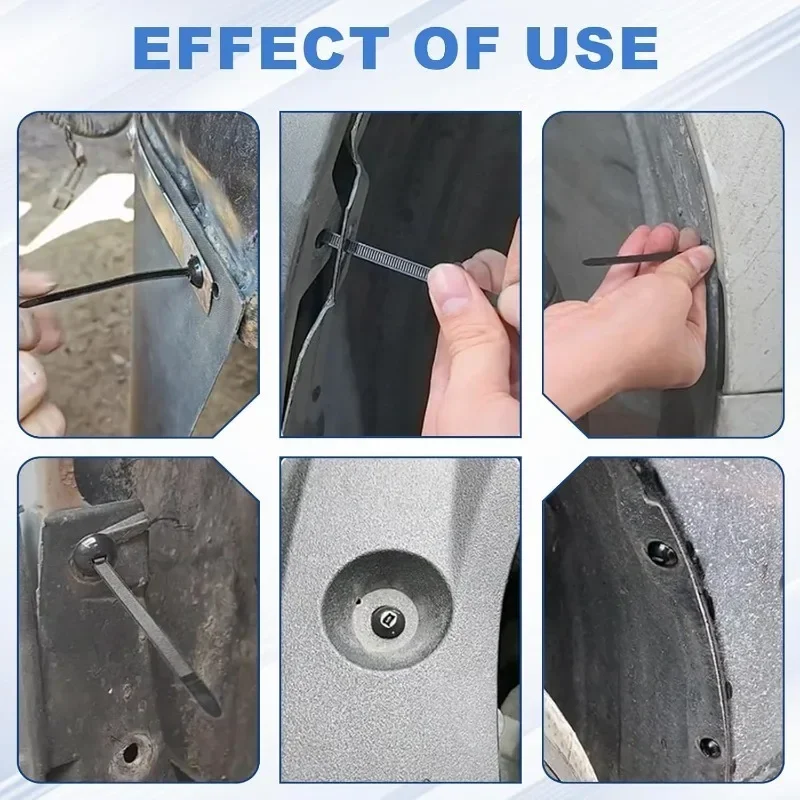 EFFECT OF USE