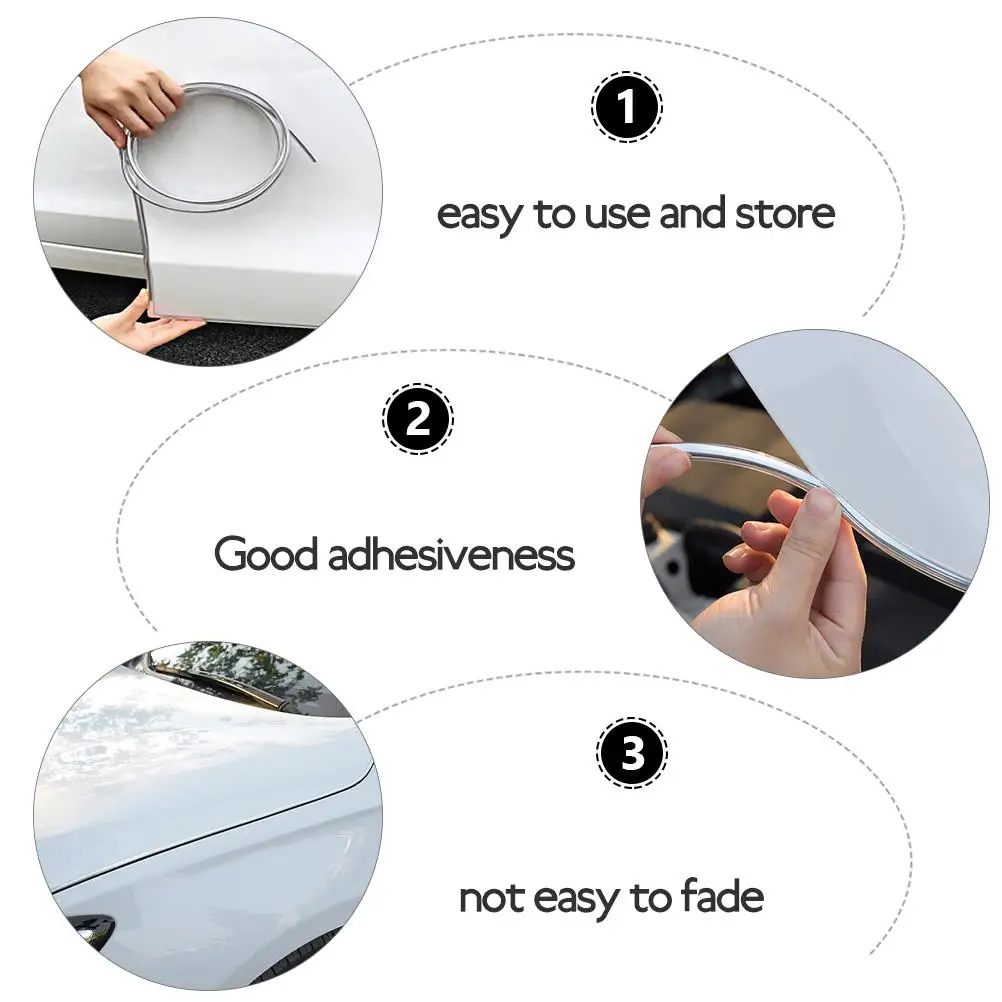 1

easy to use and store

2

Good adhesiveness

3

not easy to fade