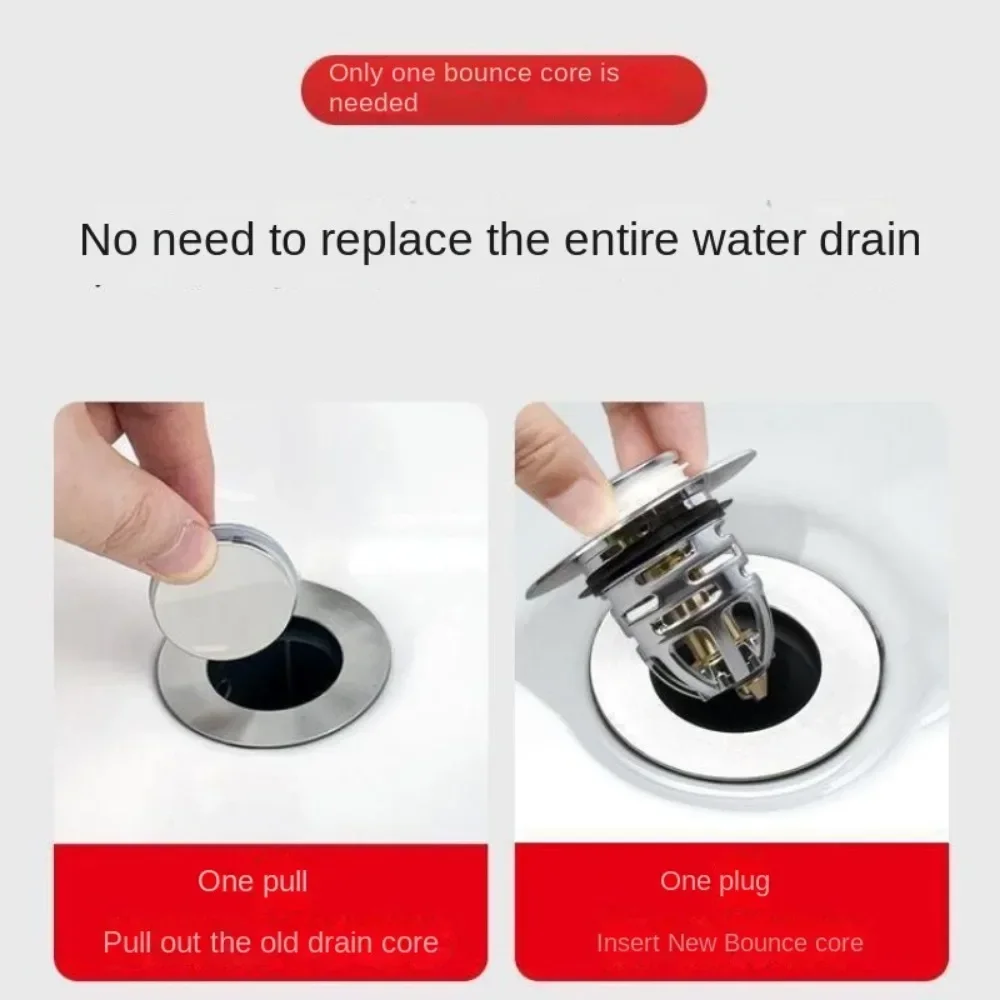 Only one bounce core is needed

No need to replace the entire water drain

One pull

Pull out the old drain core

One plug

Insert New Bounce core