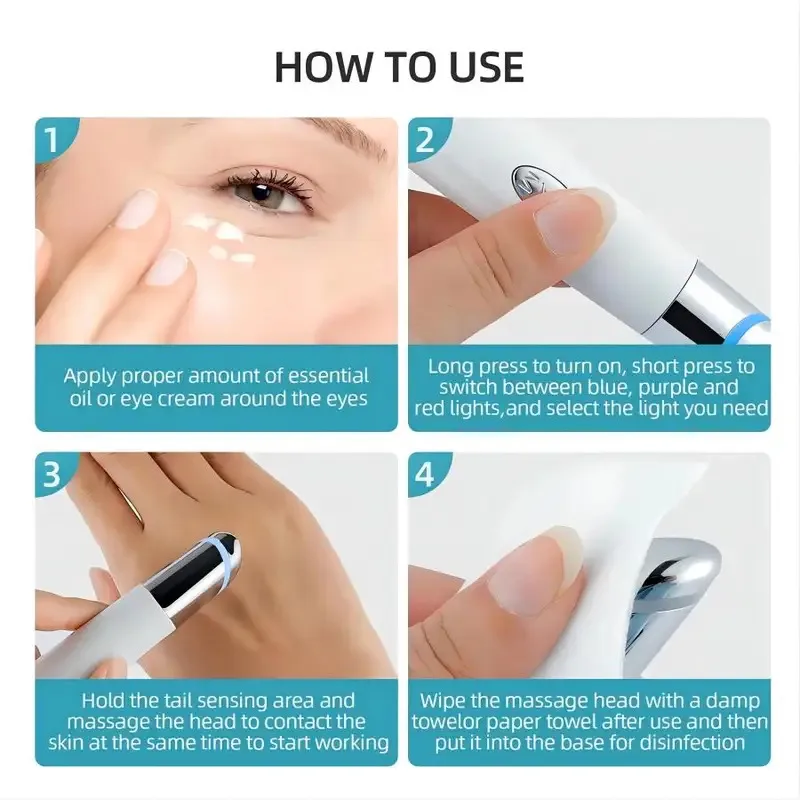 HOW TO USE

1

Apply proper amount of essential oil or eye cream around the eyes

2

Long press to turn on, short press to switch between blue, purple and red lights,and select the light you need

3

Hold the tail sensing area and massage the head to contact the skin at the same time to start working

4

Wipe the massage head with a damp towelor paper towel after use and then put it into the base for disinfection