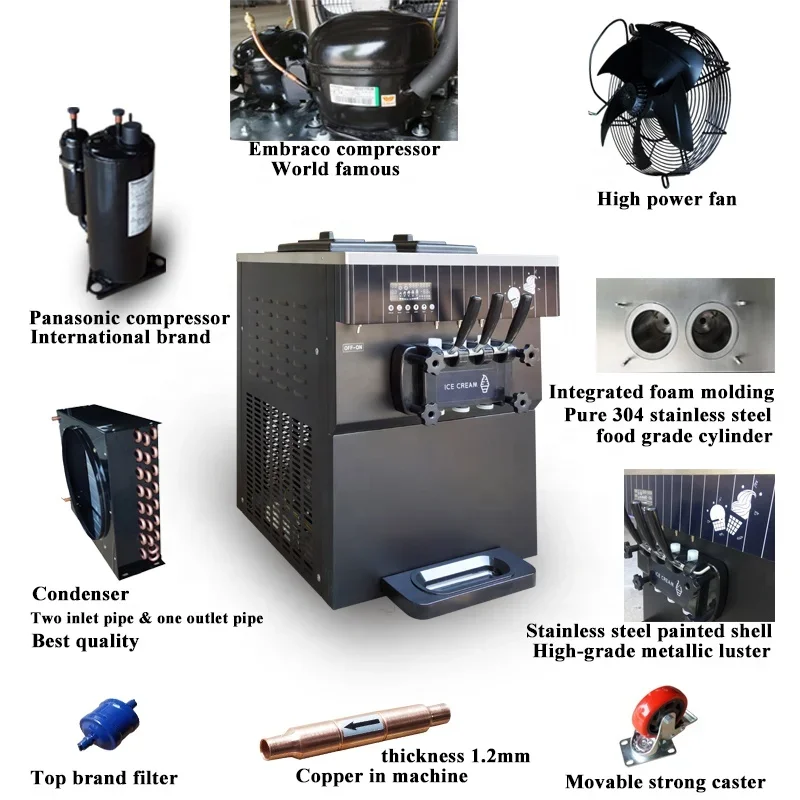 Embraco compressor
World famous

High power fan

Panasonic compressor
International brand

OFF-ON

ICE CREAM

Integrated foam molding
Pure 304 stainless steel
food grade cylinder

Condenser
Two inlet pipe & one outlet pipe
Best quality

ICE CREAM

Stainless steel painted shell
High-grade metallic luster

Top brand filter

thickness 1.2mm
Copper in machine

Movable strong caster