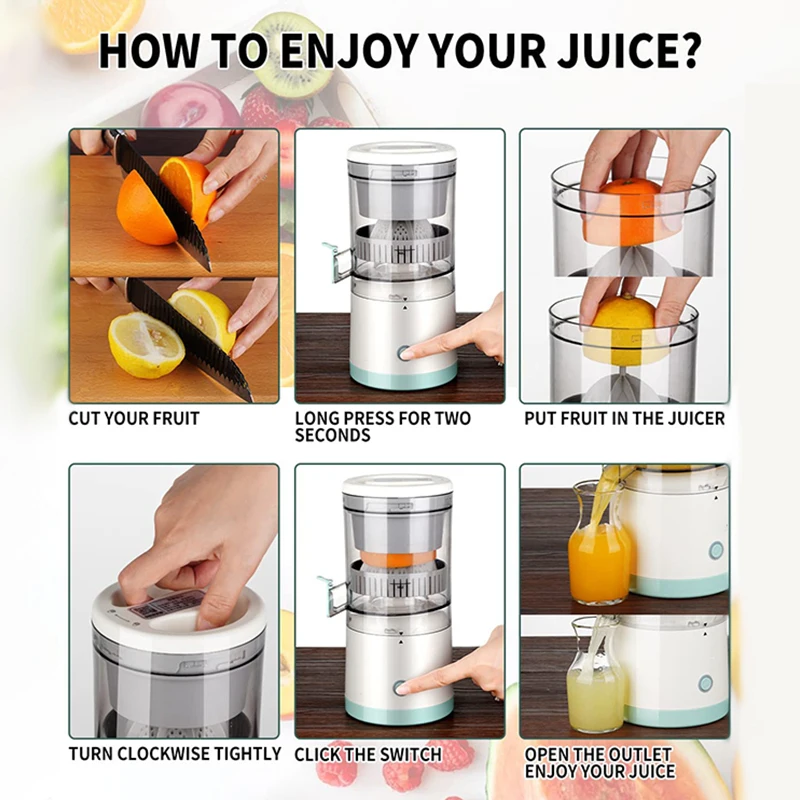 HOW TO ENJOY YOUR JUICE?

CUT YOUR FRUIT

LONG PRESS FOR TWO SECONDS

PUT FRUIT IN THE JUICER

TURN CLOCKWISE TIGHTLY

CLICK THE SWITCH

OPEN THE OUTLET ENJOY YOUR JUICE