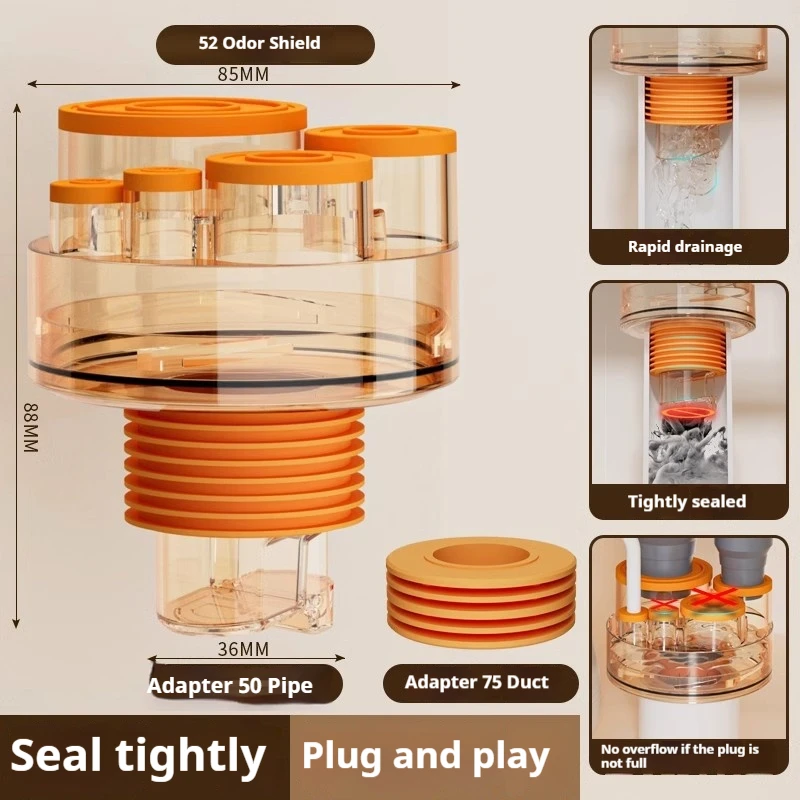 52 Odor Shield

85MM

88MM

36MM

Adapter 50 Pipe

Adapter 75 Duct

Rapid drainage

Tightly sealed

No overflow if the plug is not full

Seal tightly

Plug and play